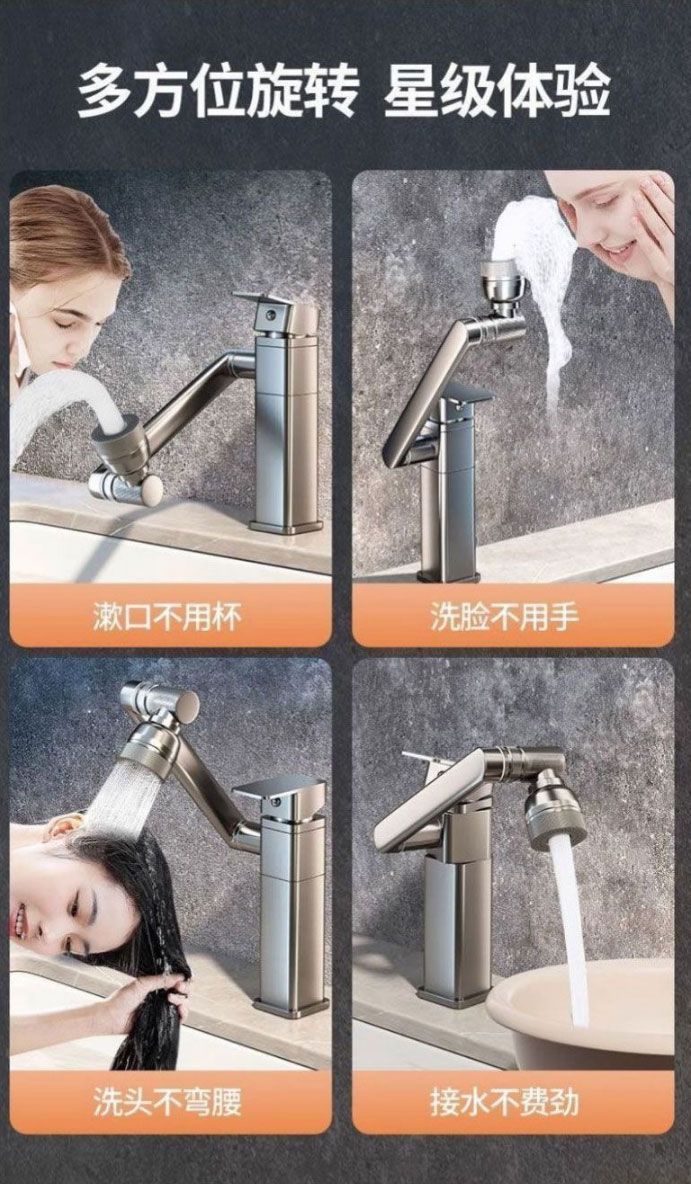 多方位旋转 星级体验

漱口不用杯

洗脸不用手

洗头不弯腰

接水不费劲