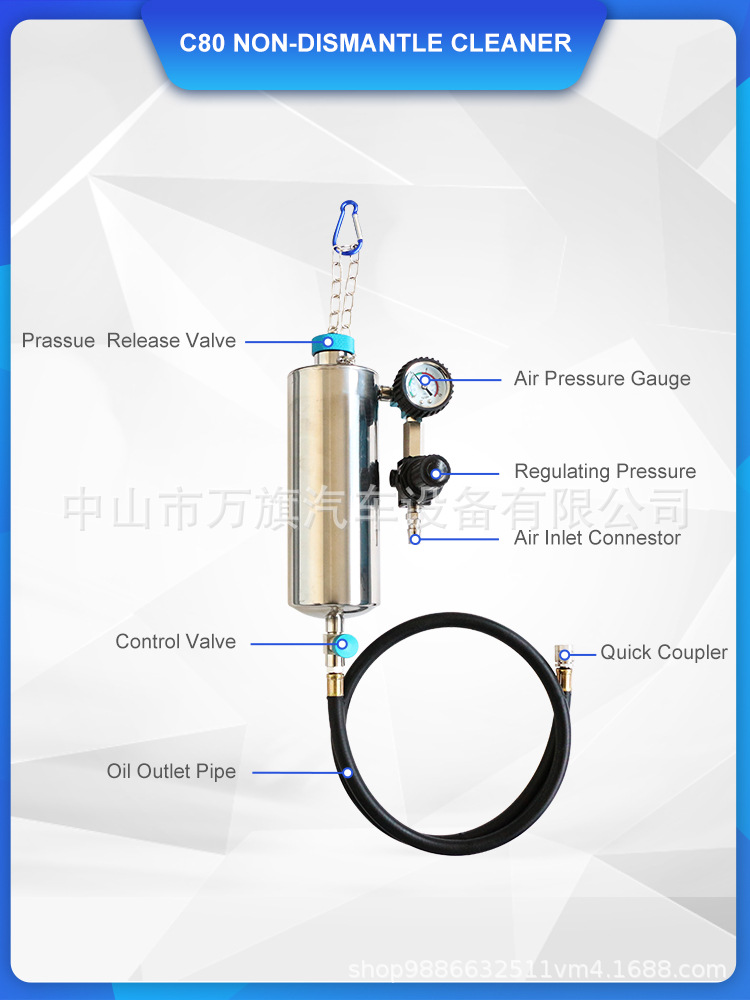 C80 NON-DISMANTLE CLEANER

Prassue  Release Valve

Air Pressure Gauge

Regulating Pressure

中山市万旗汽车设备有限公司

Air Inlet Connestor

Control Valve

Quick Coupler

Oil Outlet Pipe

shop9886632511vm4.1688.com