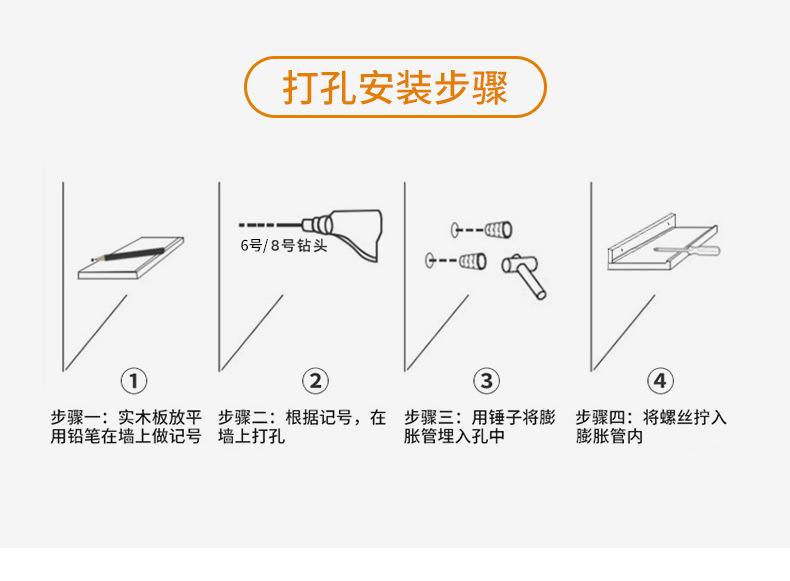 打孔安装步骤

6号/8号钻头

①

步骤一：实木板放平用铅笔在墙上做记号

②

步骤二：根据记号，在墙上打孔

③

步骤三：用锤子将膨胀管埋入孔中

④

步骤四：将螺丝拧入膨胀管内