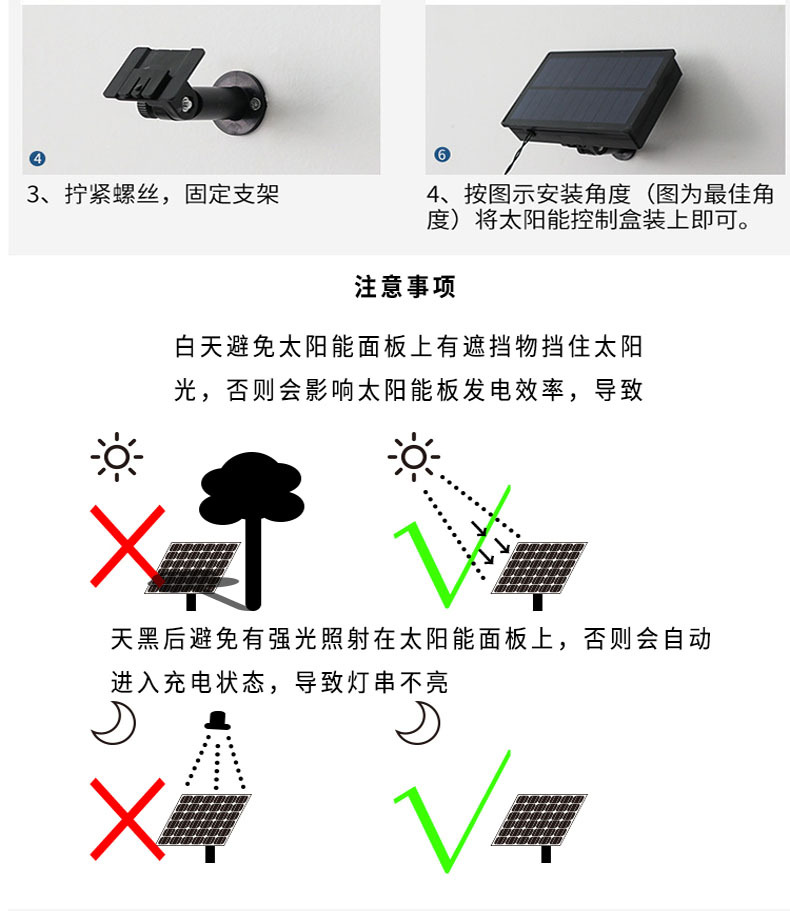 4

3、拧紧螺丝，固定支架

6

4、按图示安装角度（图为最佳角度）将太阳能控制盒装上即可。

注意事项

白天避免太阳能面板上有遮挡物挡住太阳光，否则会影响太阳能板发电效率，导致

天黑后避免有强光照射在太阳能面板上，否则会自动进入充电状态，导致灯串不亮