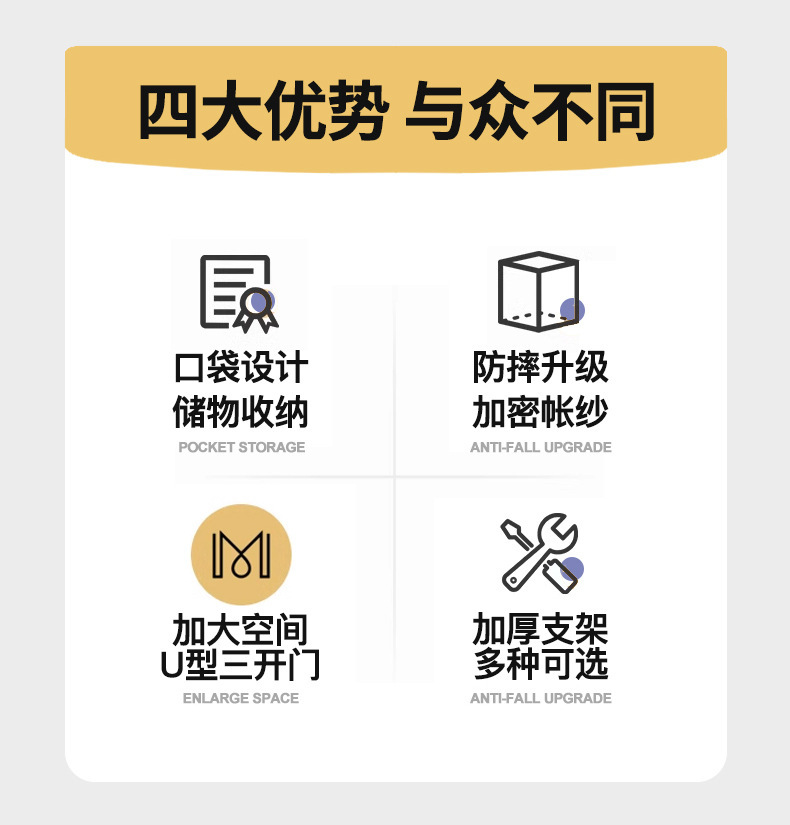 四大优势 与众不同

口袋设计
储物收纳
POCKET STORAGE

防摔升级
加密帐纱
ANTI-FALL UPGRADE

加大空间
U型三开门
ENLARGE SPACE

加厚支架
多种可选
ANTI-FALL UPGRADE