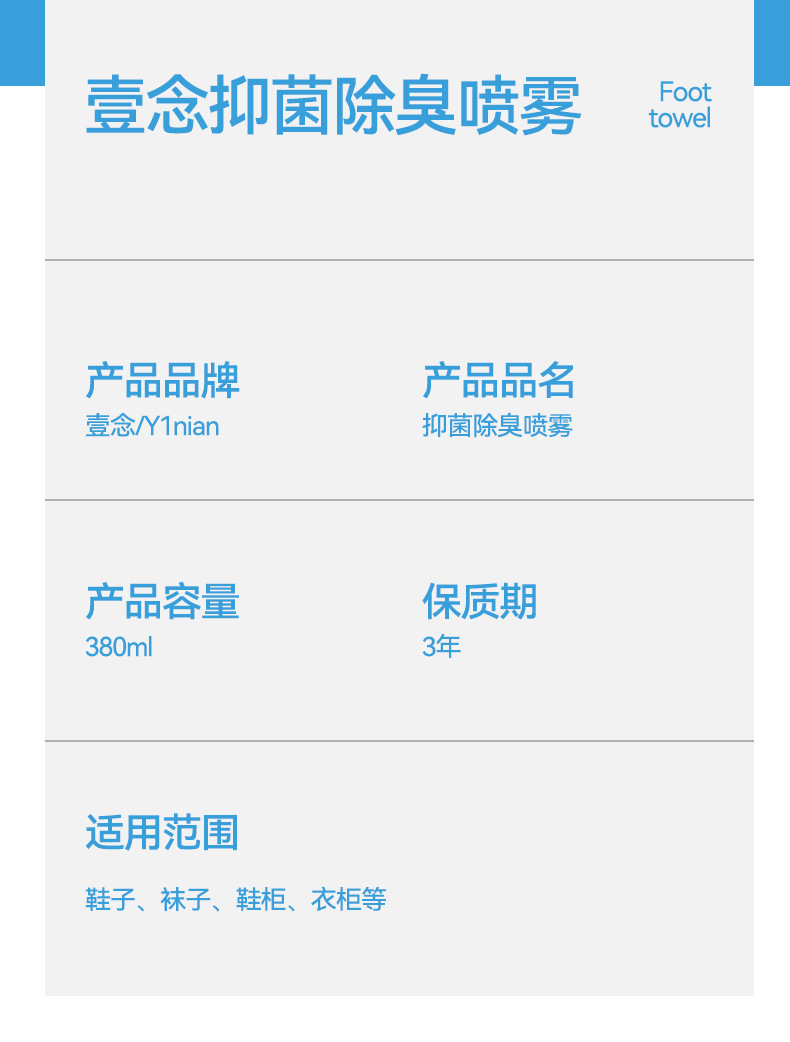 壹念抑菌除臭喷雾

Foot
towel

产品品牌
壹念/Y1nian

产品品名
抑菌除臭喷雾

产品容量
380ml

保质期
3年

适用范围

鞋子、袜子、鞋柜、衣柜等