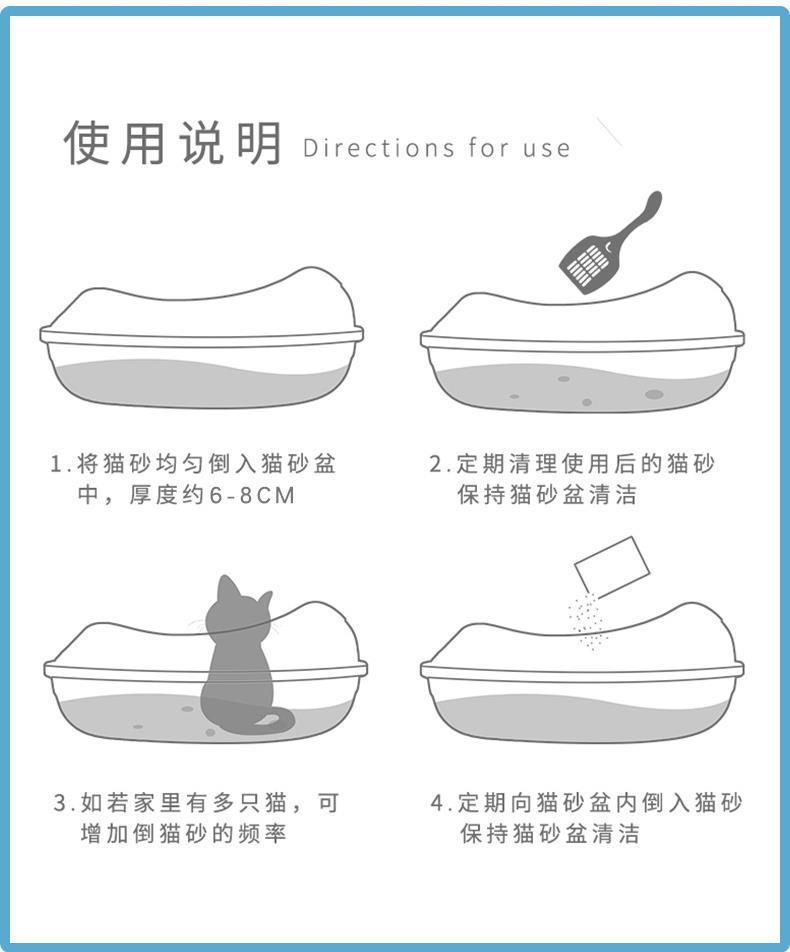 使用说明 Directions for use

1.将猫砂均匀倒入猫砂盆中，厚度约6-8CM

2.定期清理使用后的猫砂保持猫砂盆清洁

3.如若家里有多只猫，可增加倒猫砂的频率

4.定期向猫砂盆内倒入猫砂保持猫砂盆清洁