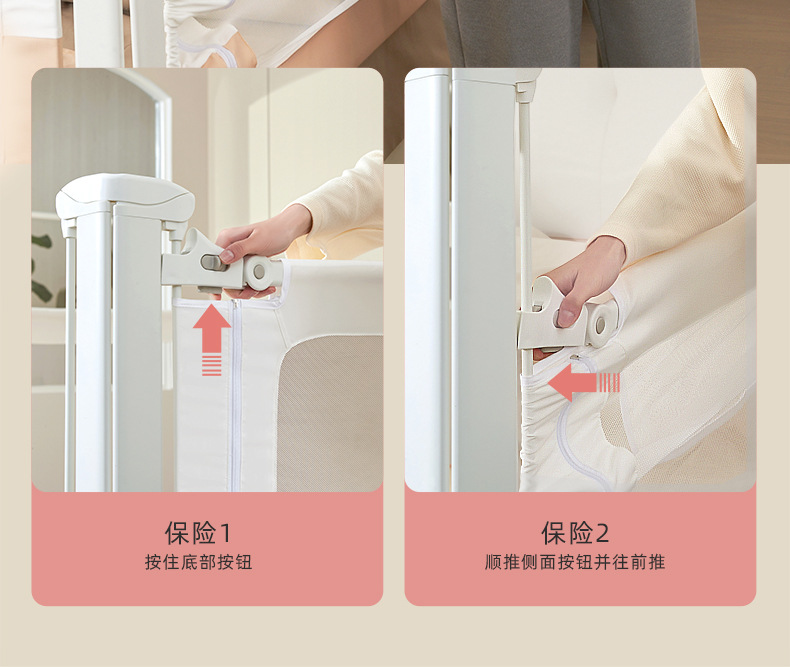 保险1
按住底部按钮

保险2
顺推侧面按钮并往前推