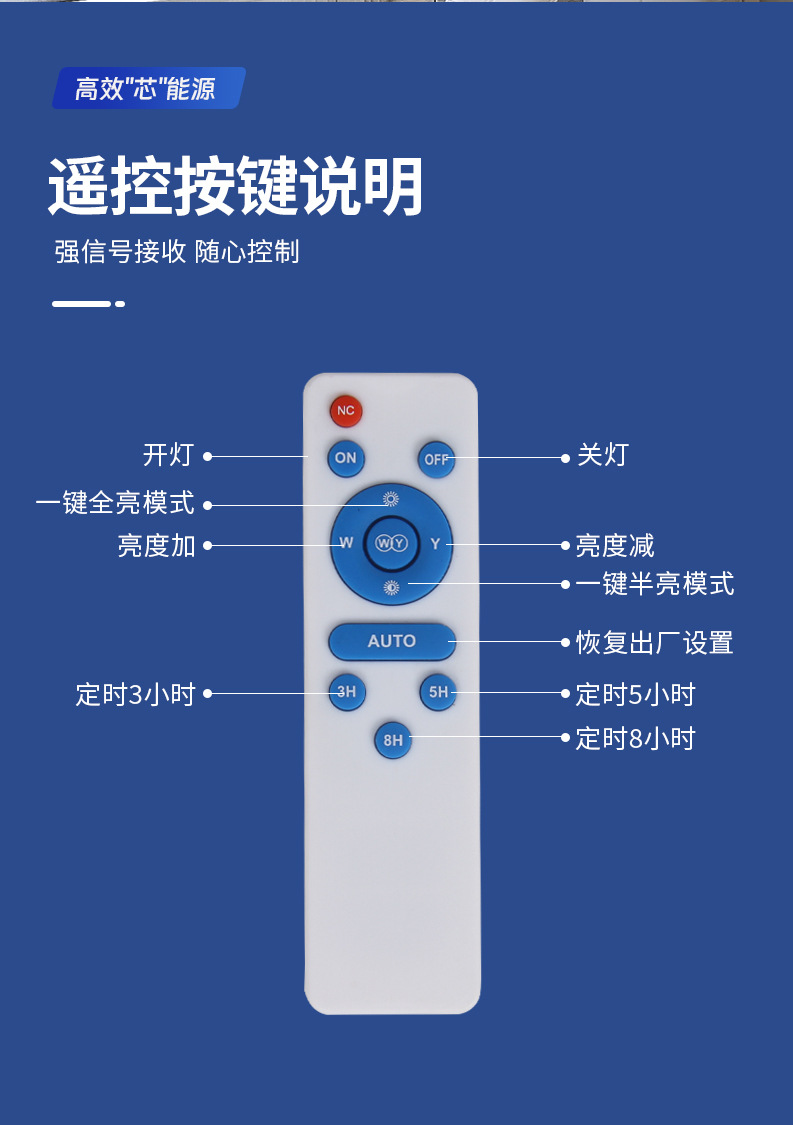 高效"芯"能源

遥控按键说明

强信号接收 随心控制

NC

开灯
ON
OFF
关灯

一键全亮模式
亮度加
W
WY
Y
亮度减
一键半亮模式

AUTO
恢复出厂设置

定时3小时
3H
5H
定时5小时

8H
定时8小时