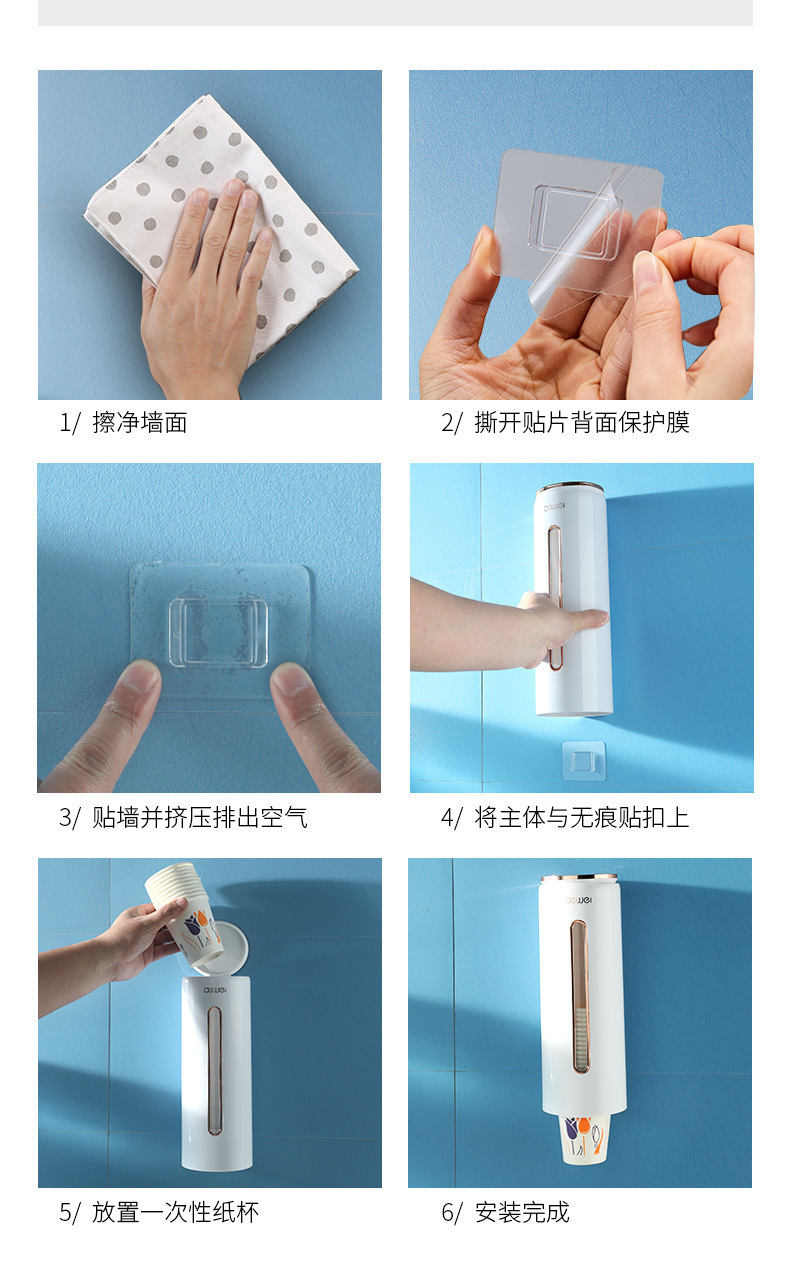 1/ 擦净墙面

2/ 撕开贴片背面保护膜

3/ 贴墙并挤压排出空气

4/ 将主体与无痕贴扣上

5/ 放置一次性纸杯

6/ 安装完成