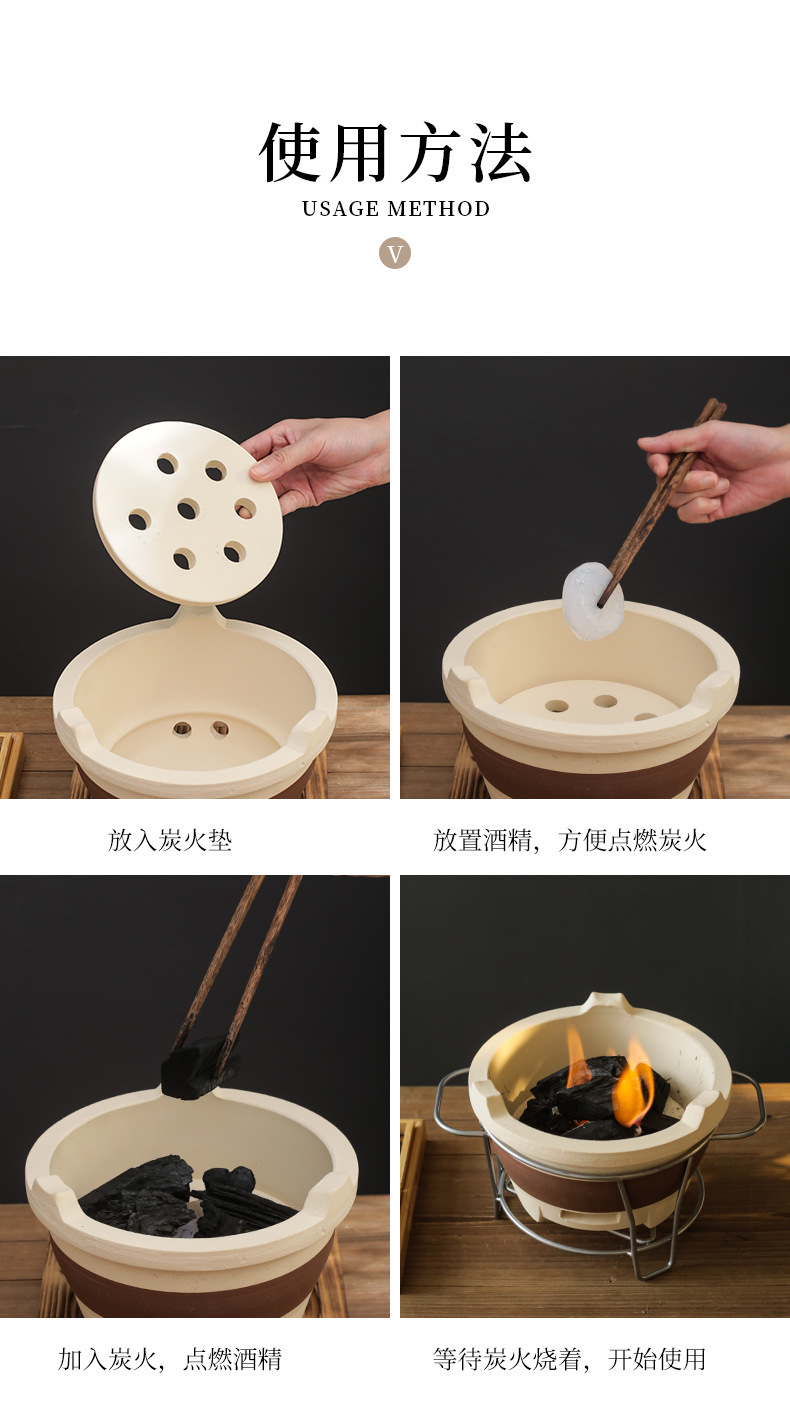 使用方法
USAGE METHOD
V

放入炭火垫

放置酒精，方便点燃炭火

加入炭火，点燃酒精

等待炭火烧着，开始使用