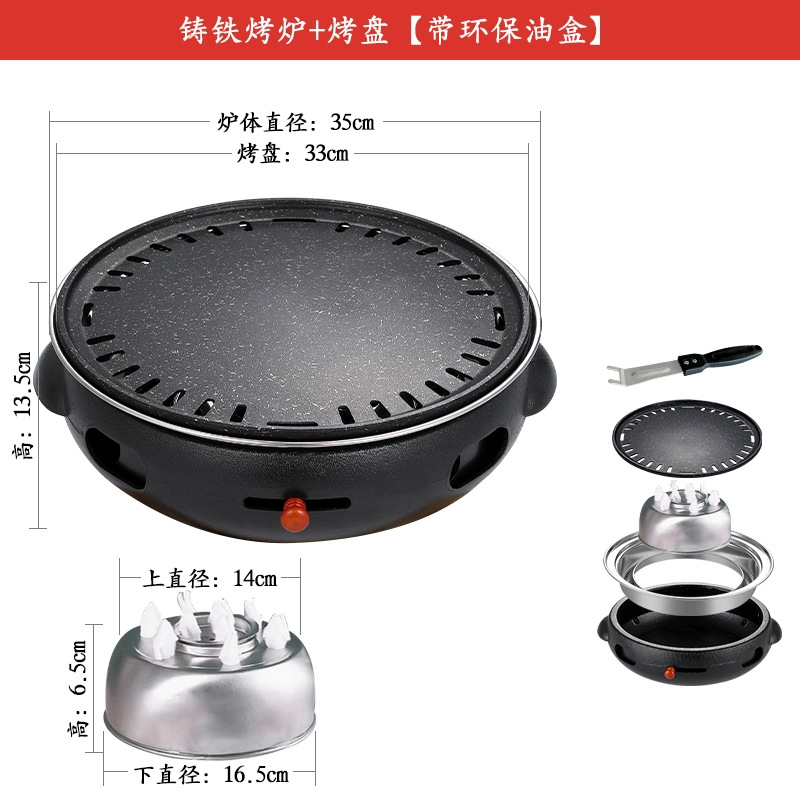 铸铁烤炉+烤盘【带环保油盒】

炉体直径：35cm

烤盘：33cm

高：13.5cm

上直径：14cm

高：6.5cm

下直径：16.5cm