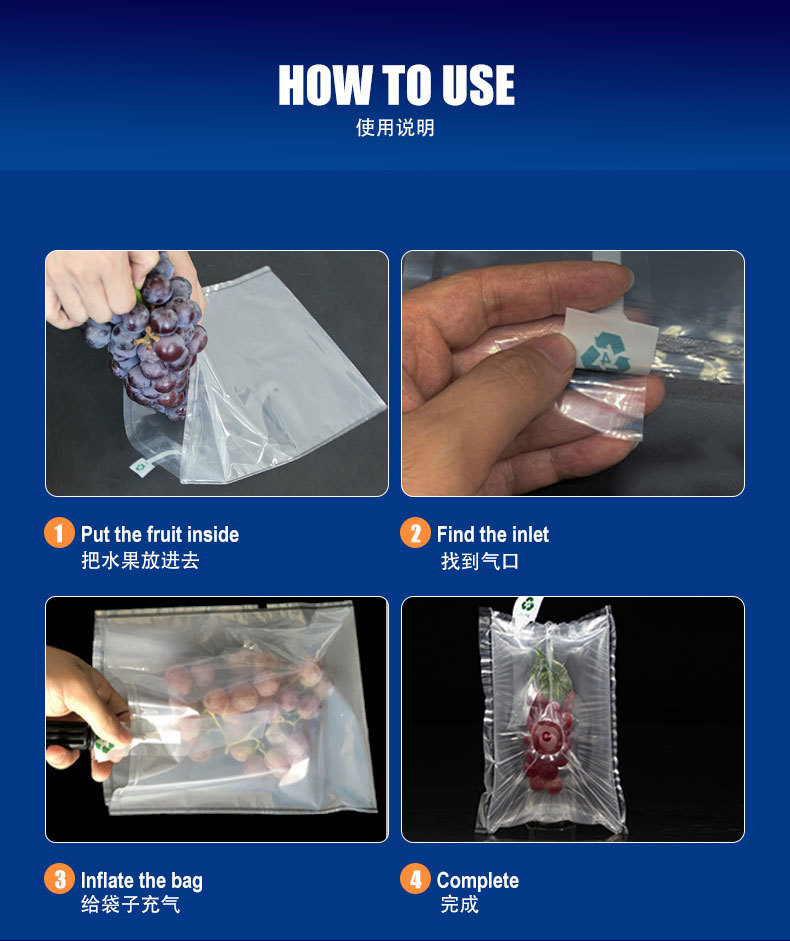 HOW TO USE
使用说明

1 Put the fruit inside
把水果放进去

2 Find the inlet
找到气口

3 Inflate the bag
给袋子充气

4 Complete
完成