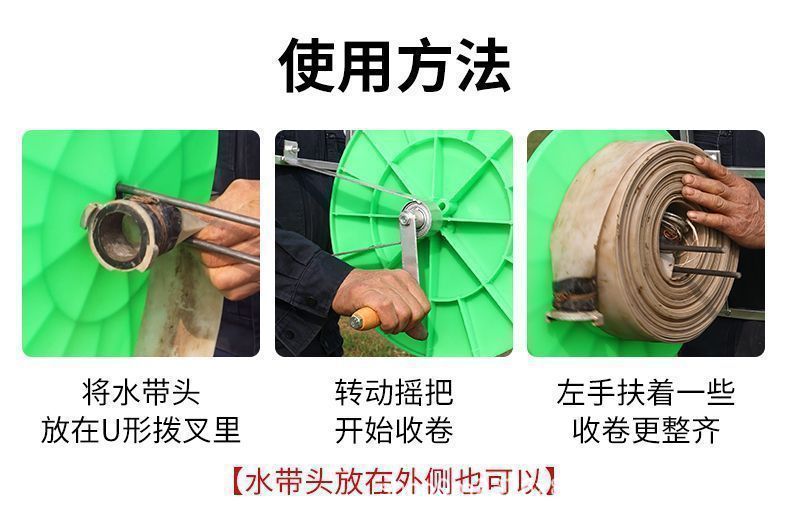 使用方法

将水带头
放在U形拨叉里

转动摇把
开始收卷

左手扶着一些
收卷更整齐

【水带头放在外侧也可以】