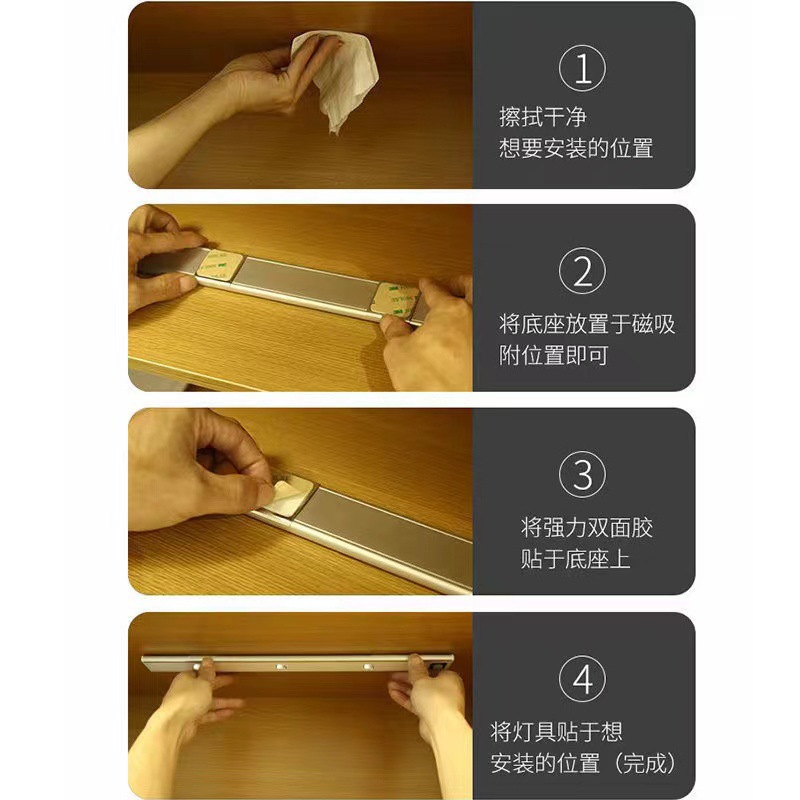 ①
擦拭干净
想要安装的位置

②
将底座放置于磁吸
附位置即可

③
将强力双面胶
贴于底座上

④
将灯具贴于想
安装的位置（完成）