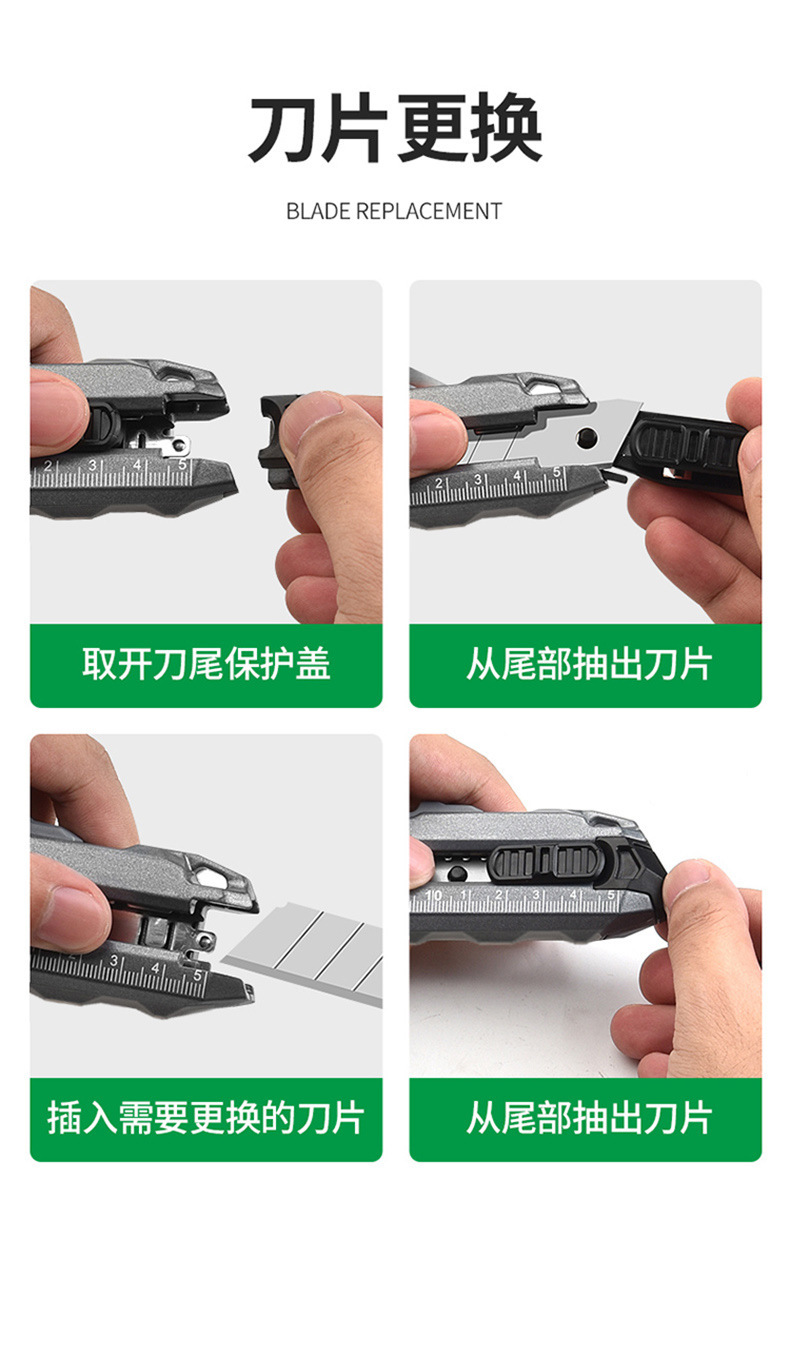 刀片更换

BLADE REPLACEMENT

2 3 4 5

取开刀尾保护盖

2 3 4 5

从尾部抽出刀片

3 4 5

插入需要更换的刀片

10 1 2 3 4 5

从尾部抽出刀片