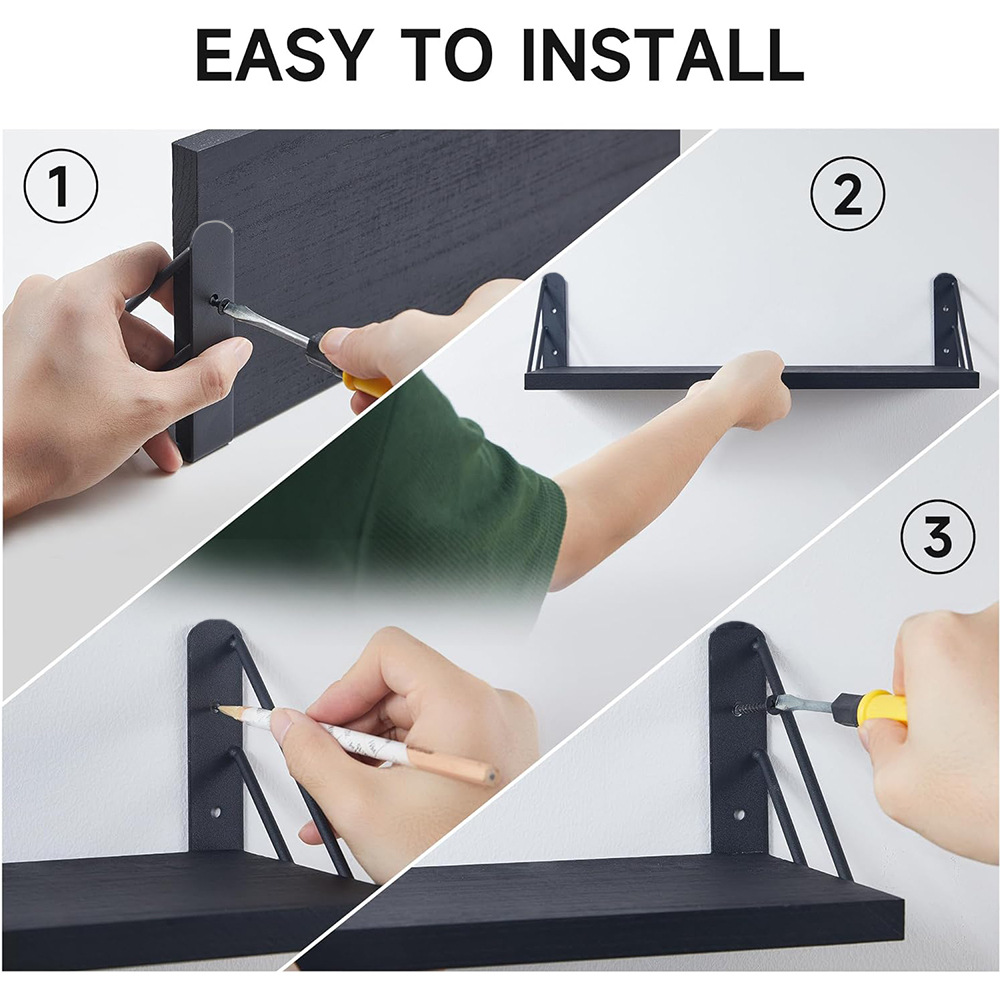 EASY TO INSTALL

1

2

3