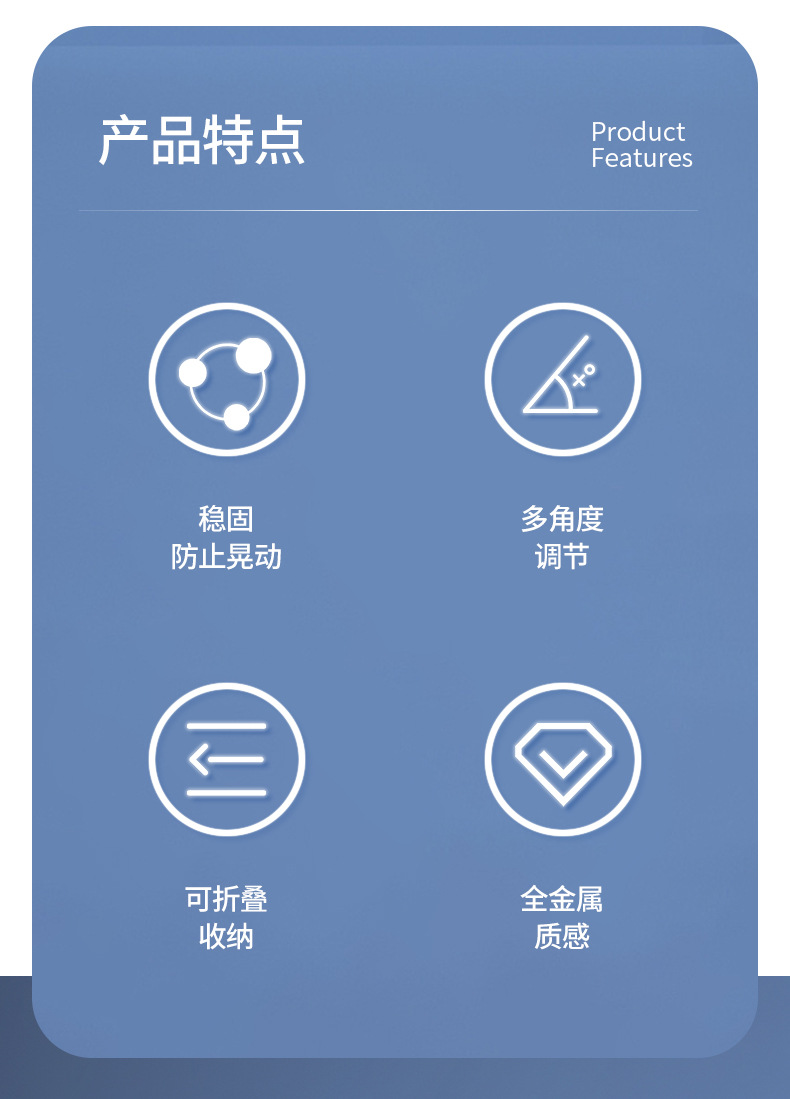 产品特点

Product
Features

稳固
防止晃动

多角度
调节

可折叠
收纳

全金属
质感