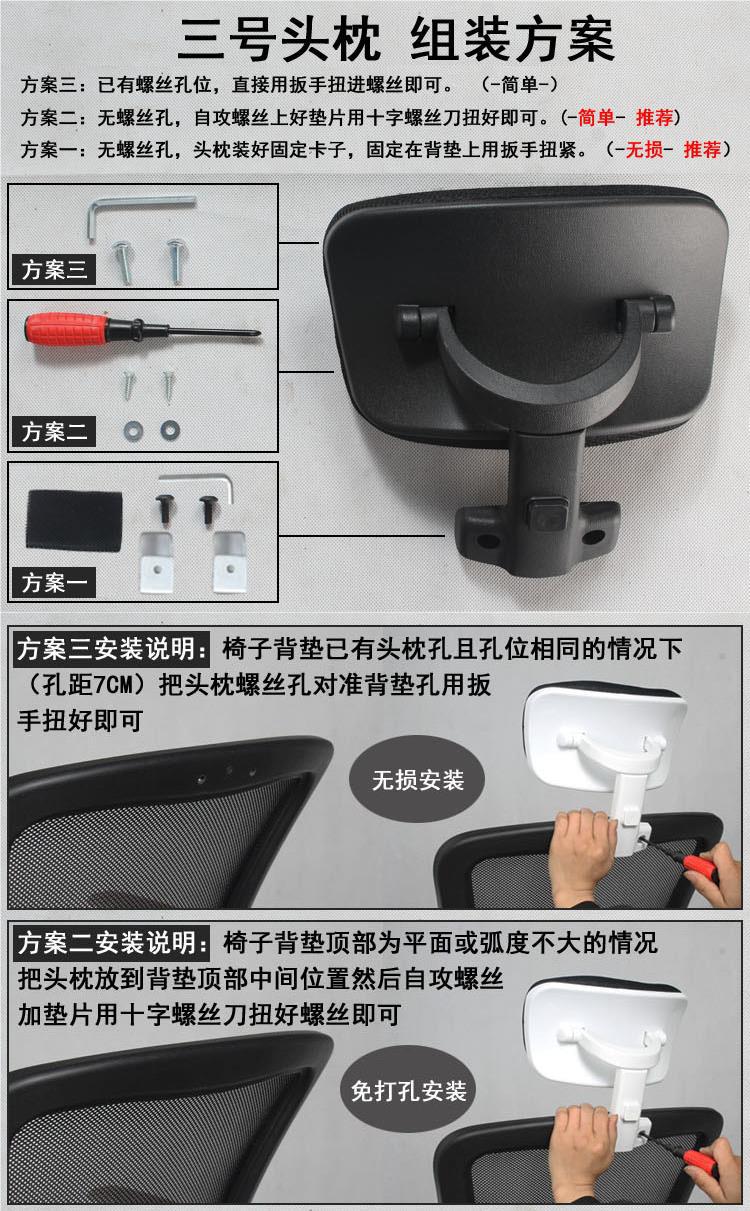 三号头枕 组装方案

方案三：已有螺丝孔位，直接用扳手扭进螺丝即可。 （-简单-）
方案二：无螺丝孔，自攻螺丝上好垫片用十字螺丝刀扭好即可。（-简单- 推荐）
方案一：无螺丝孔，头枕装好固定卡子，固定在背垫上用扳手扭紧。（-无损- 推荐）

方案三

方案二

方案一

方案三安装说明：椅子背垫已有头枕孔且孔位相同的情况下（孔距7CM）把头枕螺丝孔对准背垫孔用扳手扭好即可

无损安装

方案二安装说明：椅子背垫顶部为平面或弧度不大的情况把头枕放到背垫顶部中间位置然后自攻螺丝加垫片用十字螺丝刀扭好螺丝即可

免打孔安装