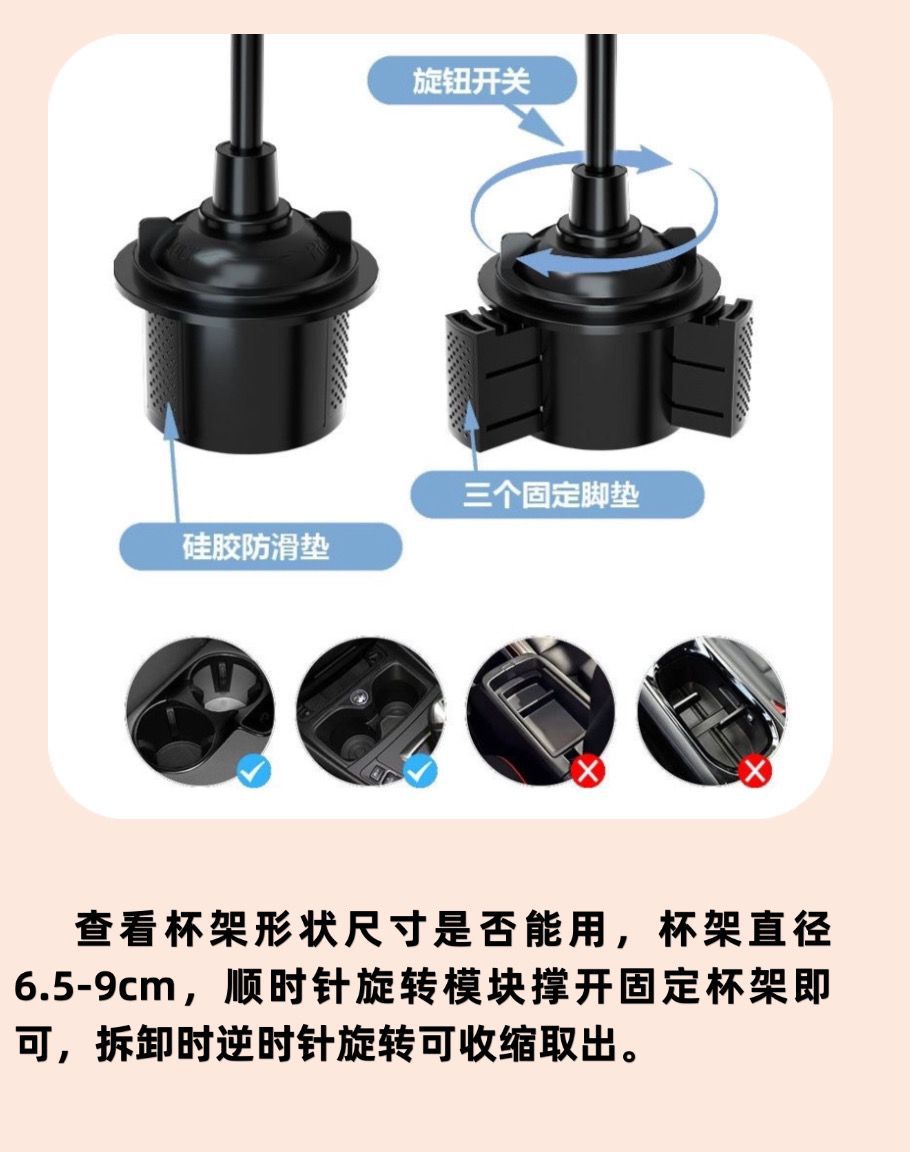 旋钮开关

三个固定脚垫

硅胶防滑垫

查看杯架形状尺寸是否能用，杯架直径6.5-9cm，顺时针旋转模块撑开固定杯架即可，拆卸时逆时针旋转可收缩取出。