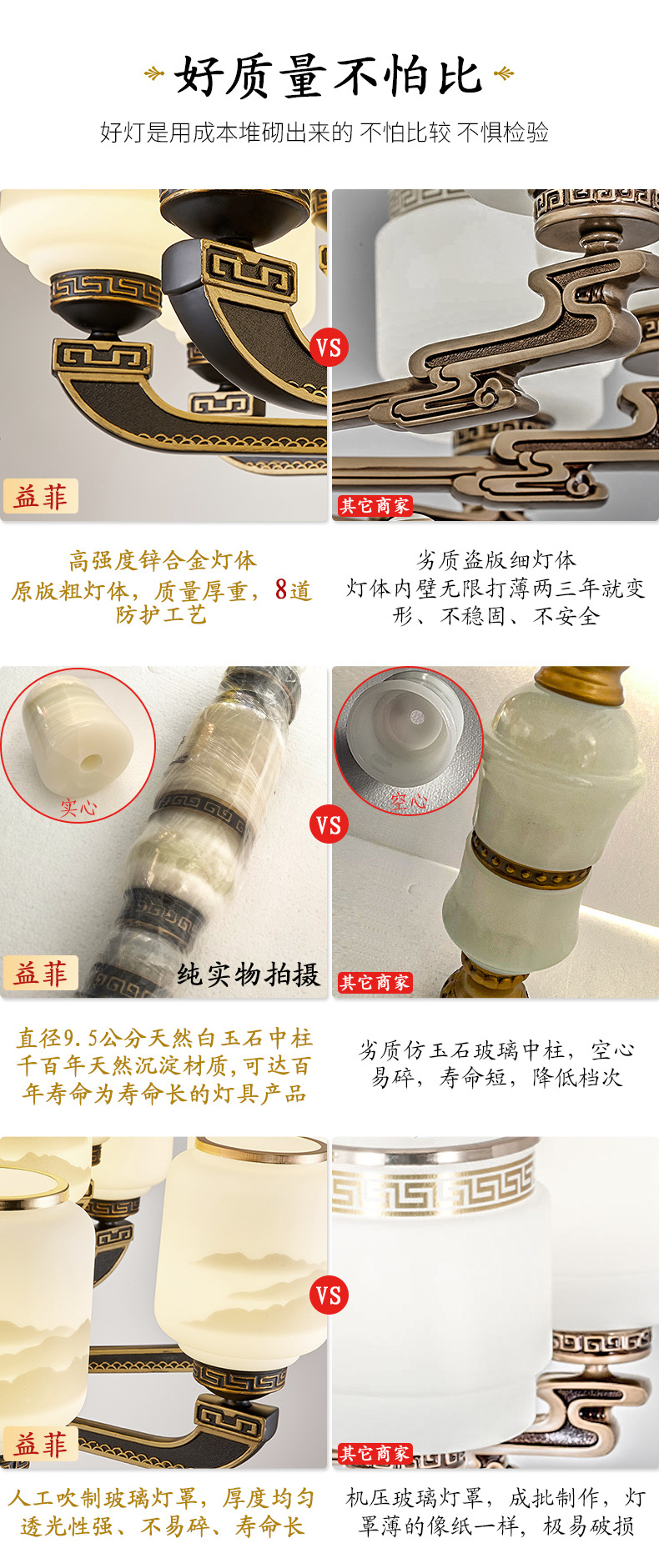 好质量不怕比

好灯是用成本堆砌出来的 不怕比较 不惧检验

VS

益菲

其它商家

高强度锌合金灯体
原版粗灯体，质量厚重，8道防护工艺

劣质盗版细灯体
灯体内壁无限打薄两三年就变形、不稳固、不安全

实心

空心

VS

益菲

纯实物拍摄

其它商家

直径9.5公分天然白玉石中柱
千百年天然沉淀材质,可达百年寿命为寿命长的灯具产品

劣质仿玉石玻璃中柱，空心易碎，寿命短，降低档次

VS

益菲

其它商家

人工吹制玻璃灯罩，厚度均匀
透光性强、不易碎、寿命长

机压玻璃灯罩，成批制作，灯罩薄的像纸一样，极易破损