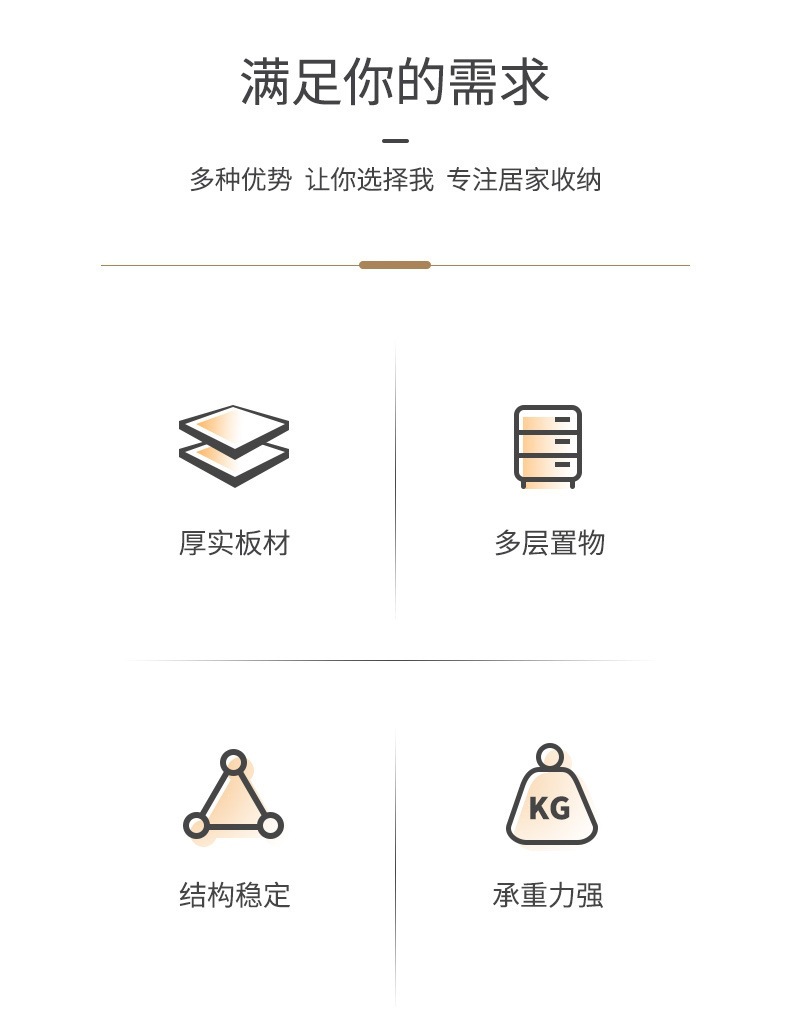 满足你的需求

多种优势 让你选择我 专注居家收纳

厚实板材

多层置物

结构稳定

KG

承重力强