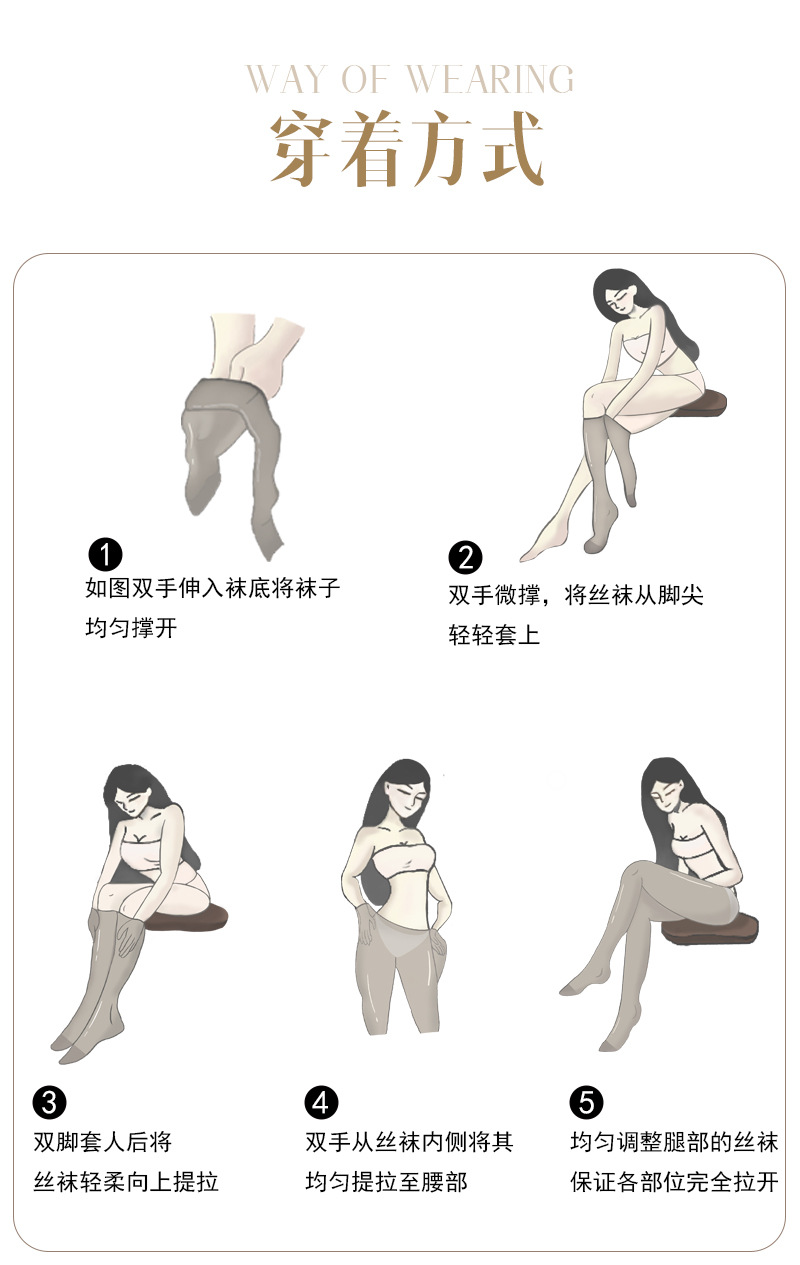 WAY OF WEARING
穿着方式

1
如图双手伸入袜底将袜子均匀撑开

2
双手微撑，将丝袜从脚尖轻轻套上

3
双脚套人后将丝袜轻柔向上提拉

4
双手从丝袜内侧将其均匀提拉至腰部

5
均匀调整腿部的丝袜保证各部位完全拉开