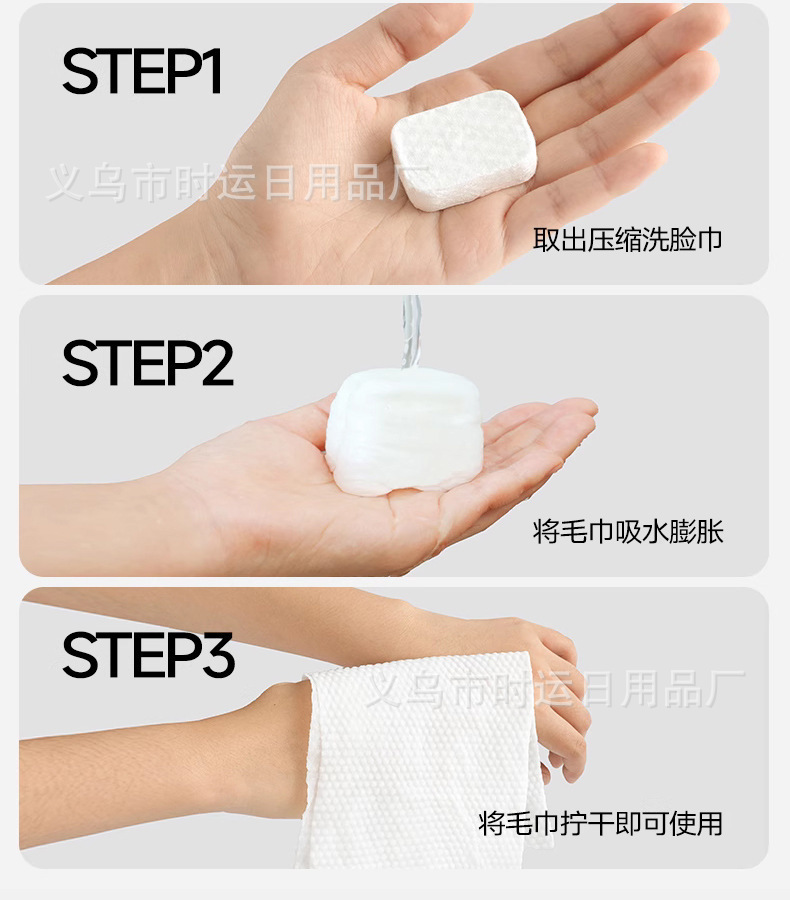 STEP1

义乌市时运日用品厂

取出压缩洗脸巾

STEP2

将毛巾吸水膨胀

STEP3

义乌市时运日用品厂

将毛巾拧干即可使用