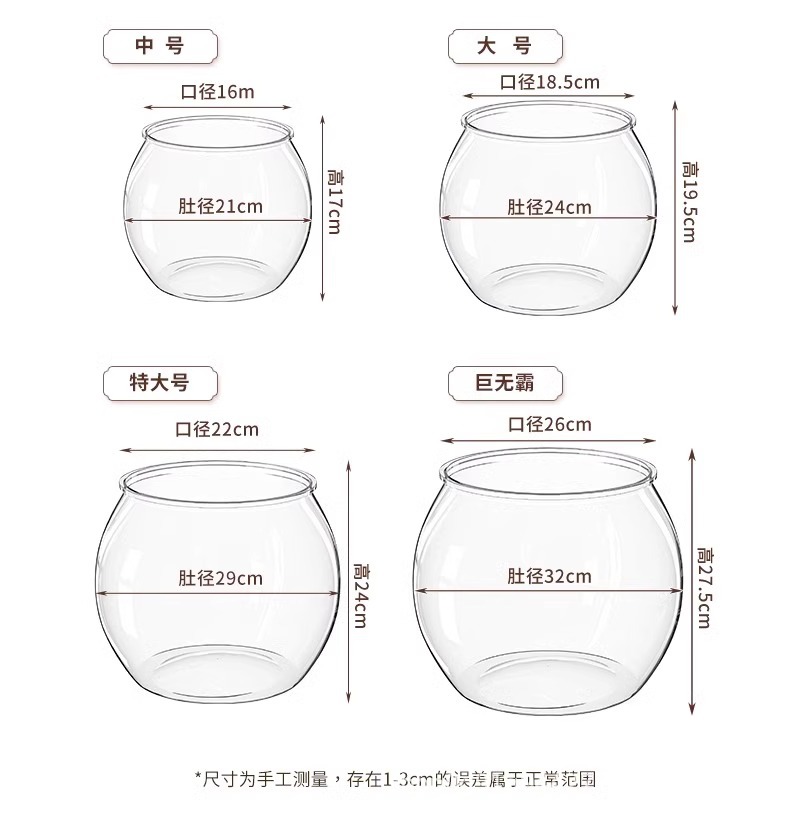 中 号

口径16m

肚径21cm

高17cm

大 号

口径18.5cm

肚径24cm

高19.5cm

特大号

口径22cm

肚径29cm

高24cm

巨无霸

口径26cm

肚径32cm

高27.5cm

*尺寸为手工测量，存在1-3cm的误差属于正常范围