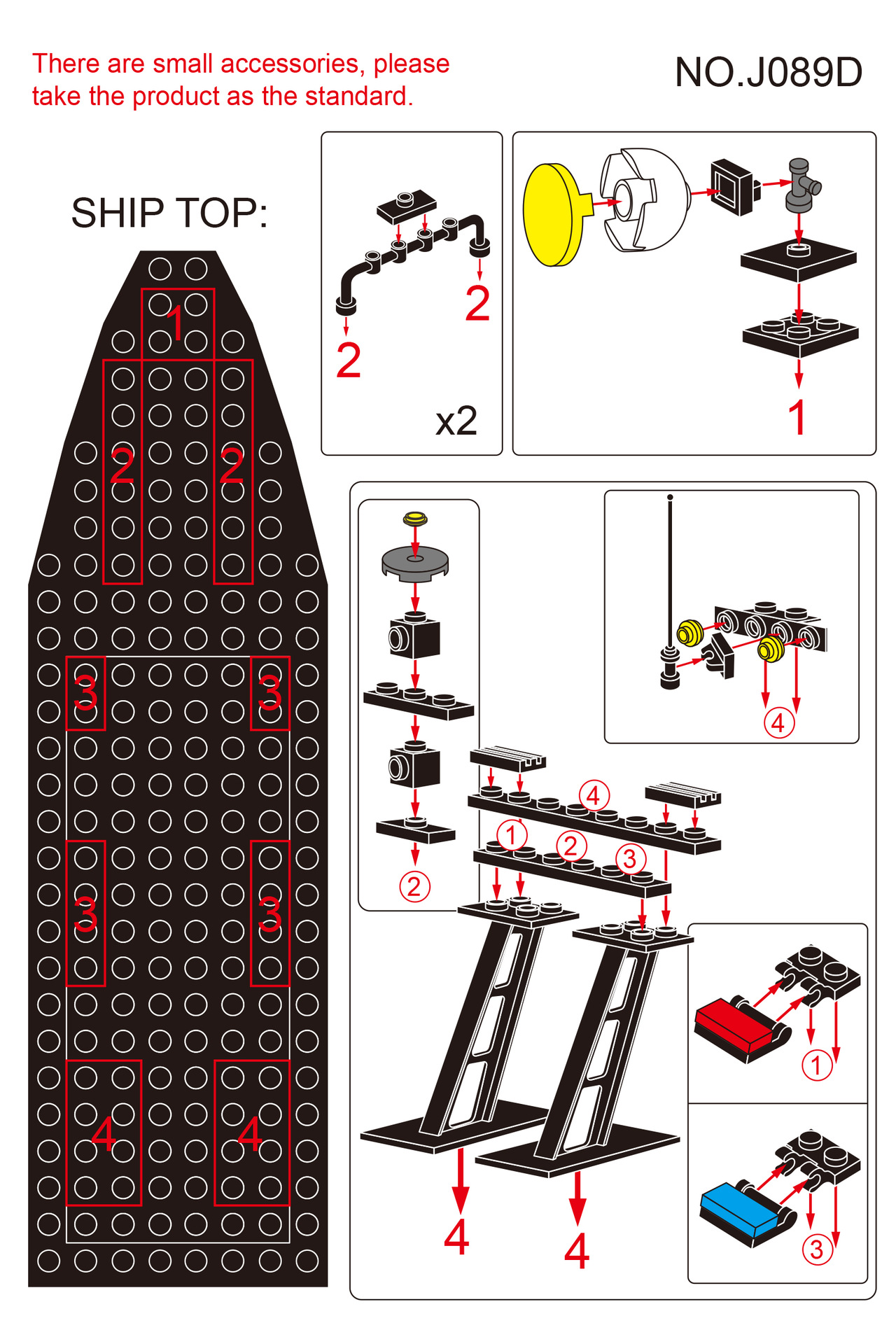 There are small accessories, please take the product as the standard.

NO.J089D

SHIP TOP:

1

2 2

3 3

3 3

4 4

2 2

x2

1

2

4

4

1 2 3

1

3

4 4