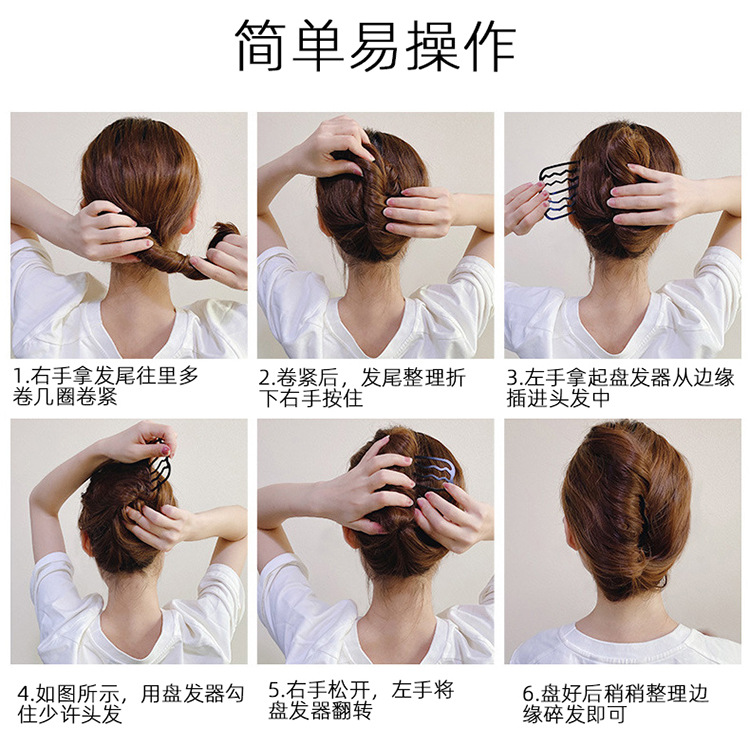 简单易操作

1.右手拿发尾往里多卷几圈卷紧

2.卷紧后，发尾整理折下右手按住

3.左手拿起盘发器从边缘插进头发中

4.如图所示，用盘发器勾住少许头发

5.右手松开，左手将盘发器翻转

6.盘好后稍稍整理边缘碎发即可