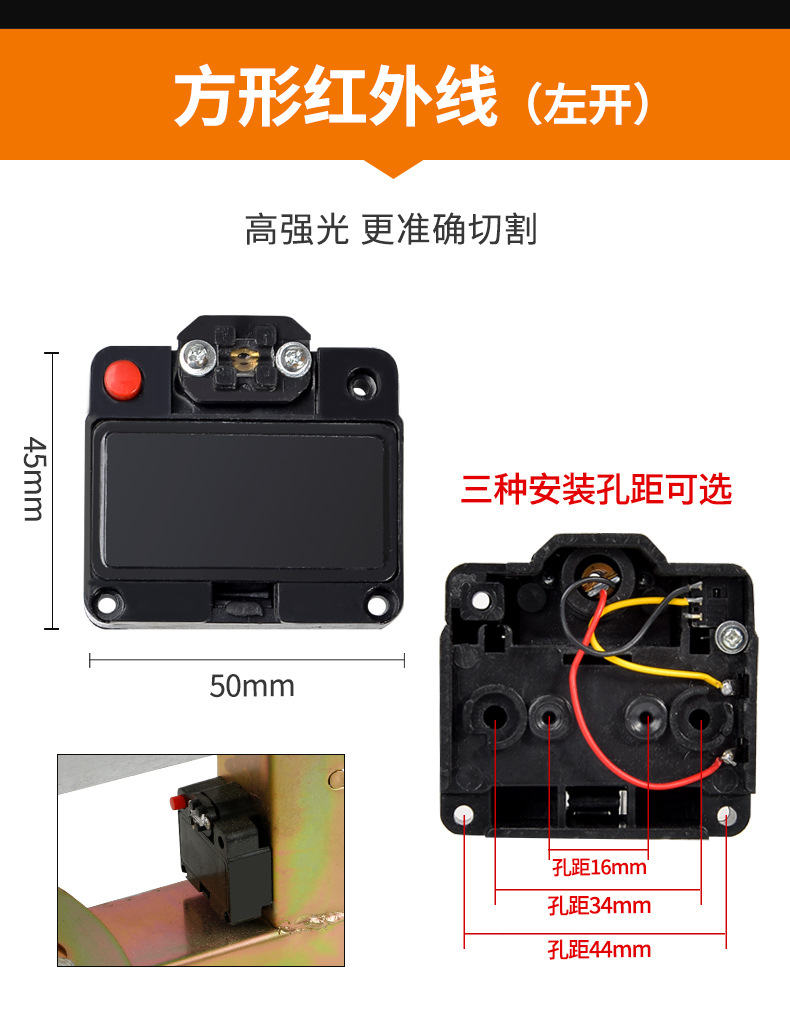 方形红外线（左开）

高强光 更准确切割

45mm

50mm

三种安装孔距可选

孔距16mm

孔距34mm

孔距44mm