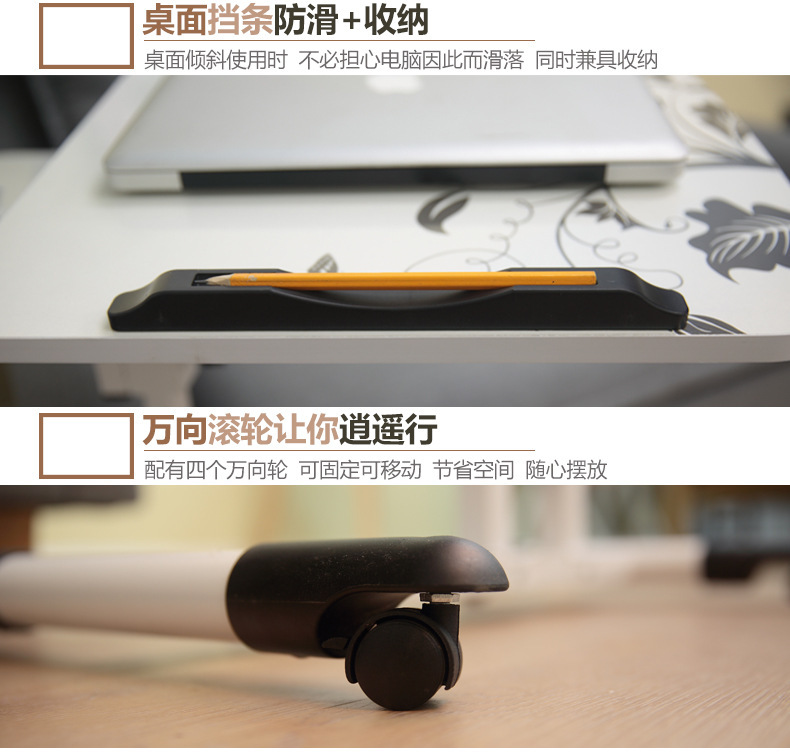 桌面挡条防滑+收纳

桌面倾斜使用时 不必担心电脑因此而滑落 同时兼具收纳

万向滚轮让你逍遥行

配有四个万向轮 可固定可移动 节省空间 随心摆放