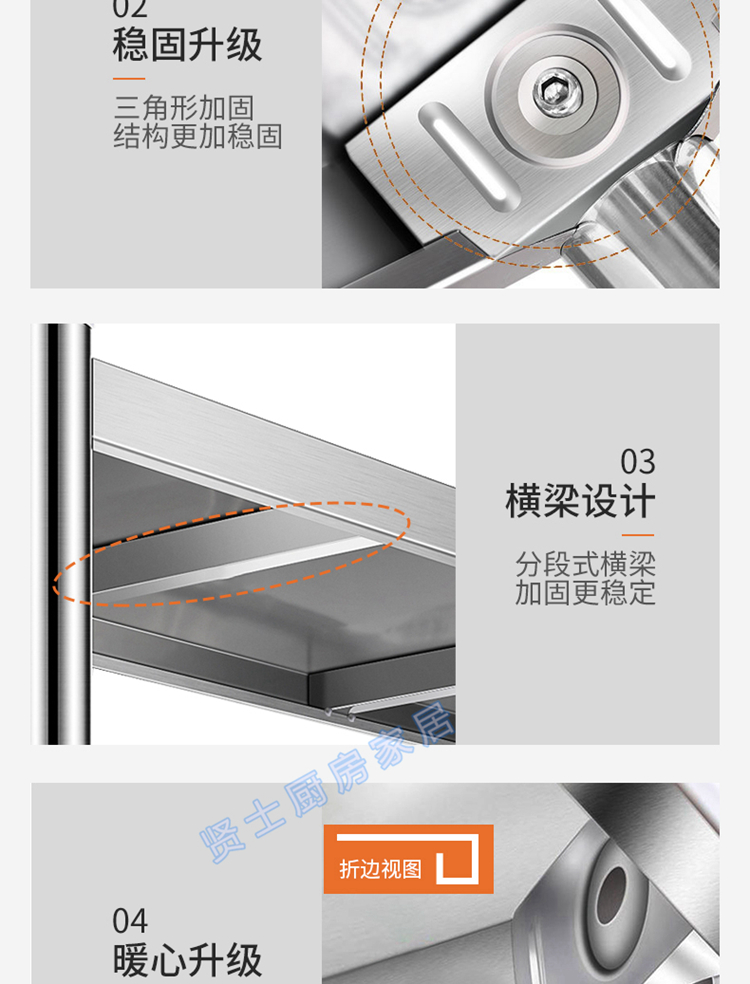 02
稳固升级

三角形加固
结构更加稳固

03
横梁设计

分段式横梁
加固更稳定

贤士厨房家居

折边视图

04
暖心升级