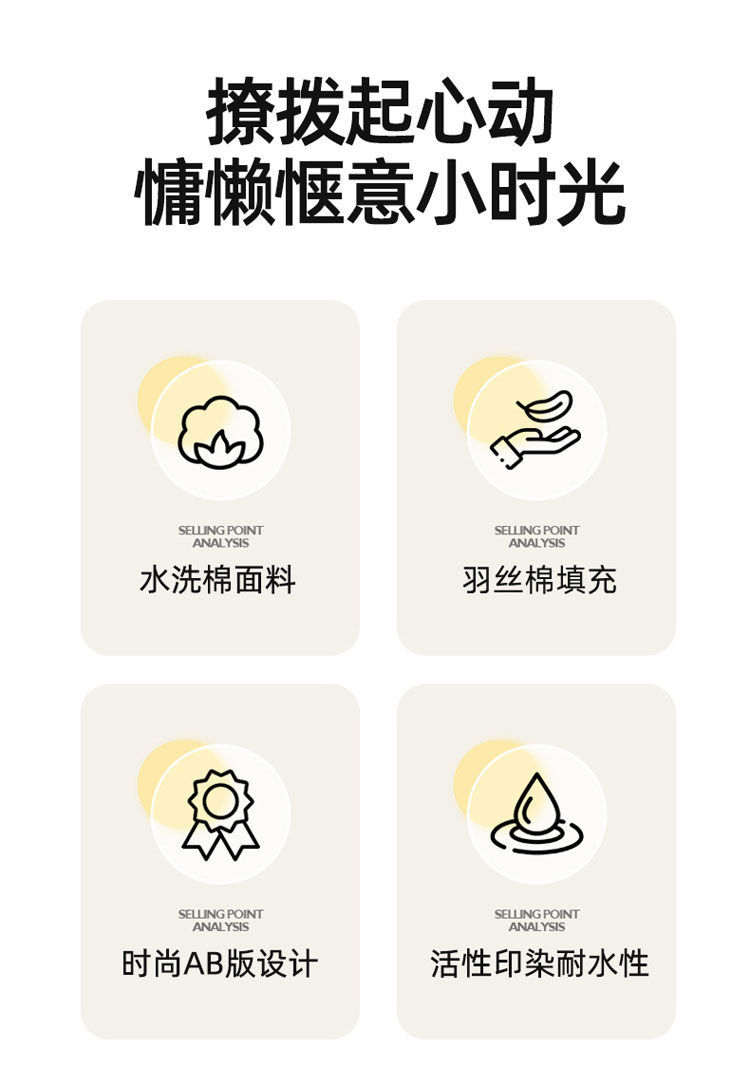 撩拨起心动
慵懒惬意小时光

SELLING POINT
ANALYSIS
水洗棉面料

SELLING POINT
ANALYSIS
羽丝棉填充

SELLING POINT
ANALYSIS
时尚AB版设计

SELLING POINT
ANALYSIS
活性印染耐水性