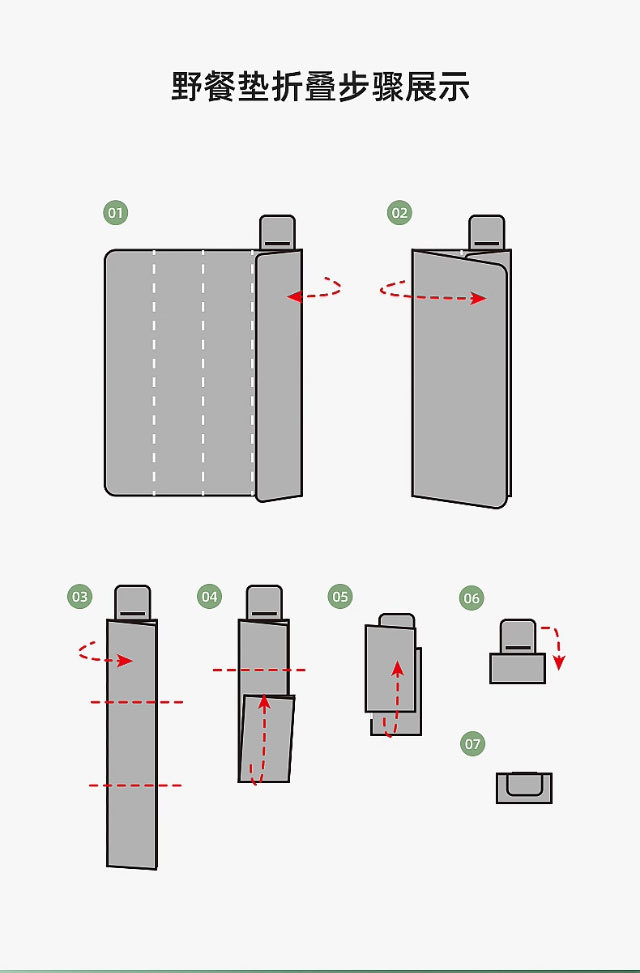 野餐垫折叠步骤展示

01

02

03

04

05

06

07