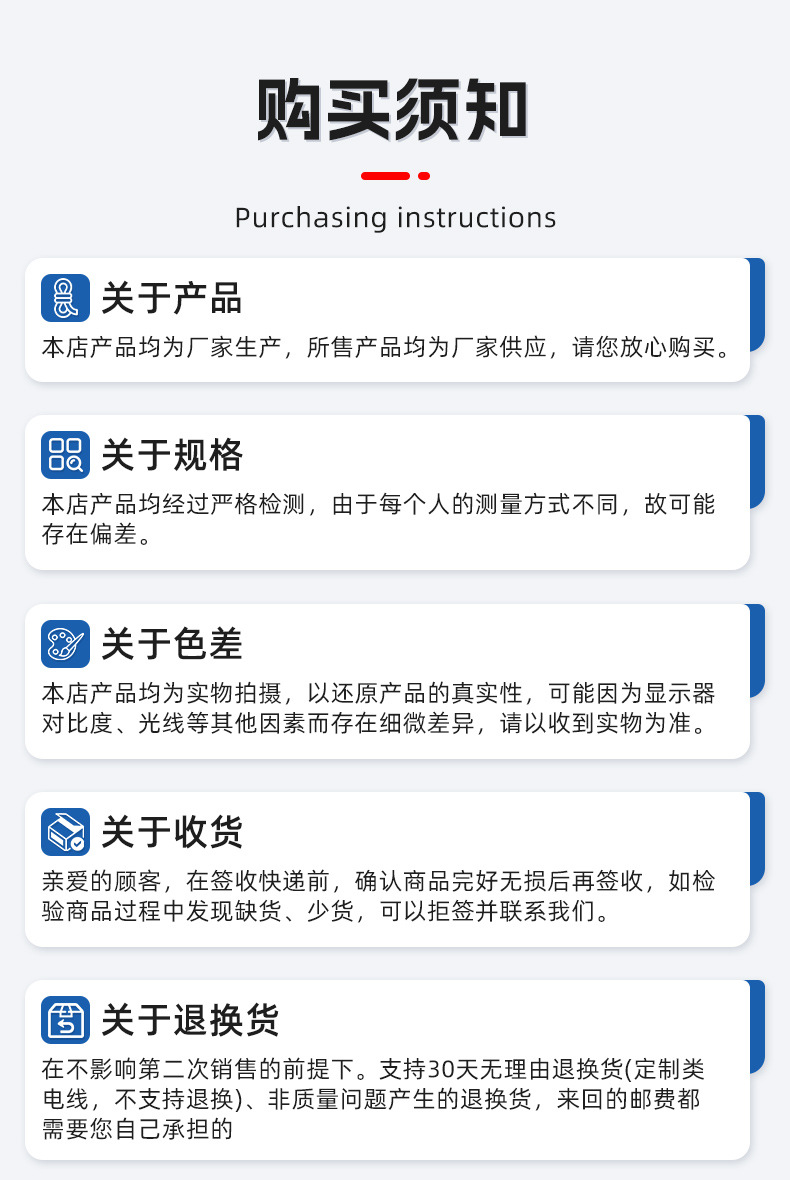 购买须知

Purchasing instructions

关于产品

本店产品均为厂家生产，所售产品均为厂家供应，请您放心购买。

关于规格

本店产品均经过严格检测，由于每个人的测量方式不同，故可能存在偏差。

关于色差

本店产品均为实物拍摄，以还原产品的真实性，可能因为显示器对比度、光线等其他因素而存在细微差异，请以收到实物为准。

关于收货

亲爱的顾客，在签收快递前，确认商品完好无损后再签收，如检验商品过程中发现缺货、少货，可以拒签并联系我们。

关于退换货

在不影响第二次销售的前提下。支持30天无理由退换货(定制类电线，不支持退换)、非质量问题产生的退换货，来回的邮费都需要您自己承担的