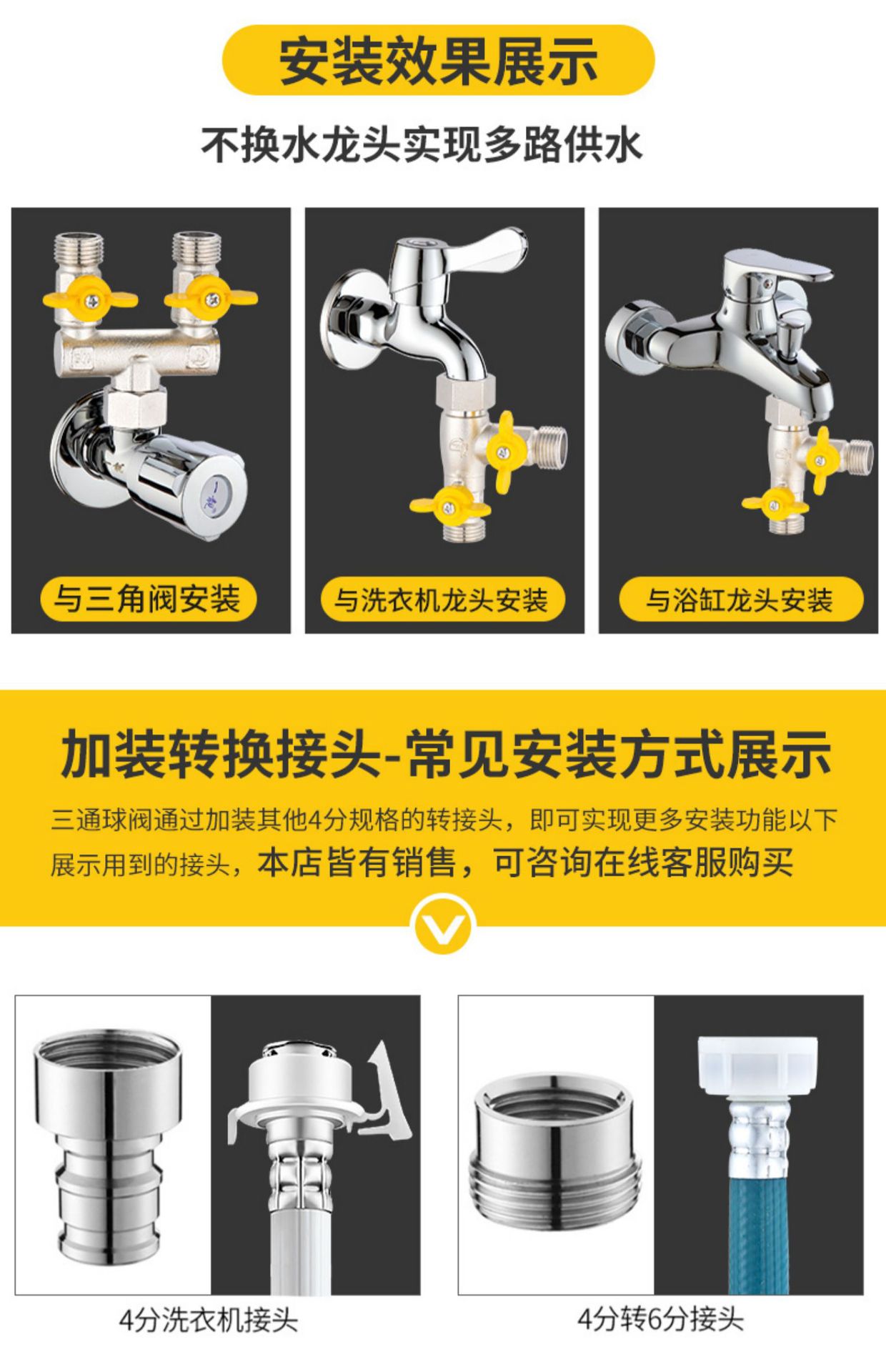 安装效果展示

不换水龙头实现多路供水

与三角阀安装

与洗衣机龙头安装

与浴缸龙头安装

加装转换接头-常见安装方式展示

三通球阀通过加装其他4分规格的转接头，即可实现更多安装功能以下展示用到的接头，本店皆有销售，可咨询在线客服购买

4分洗衣机接头

4分转6分接头