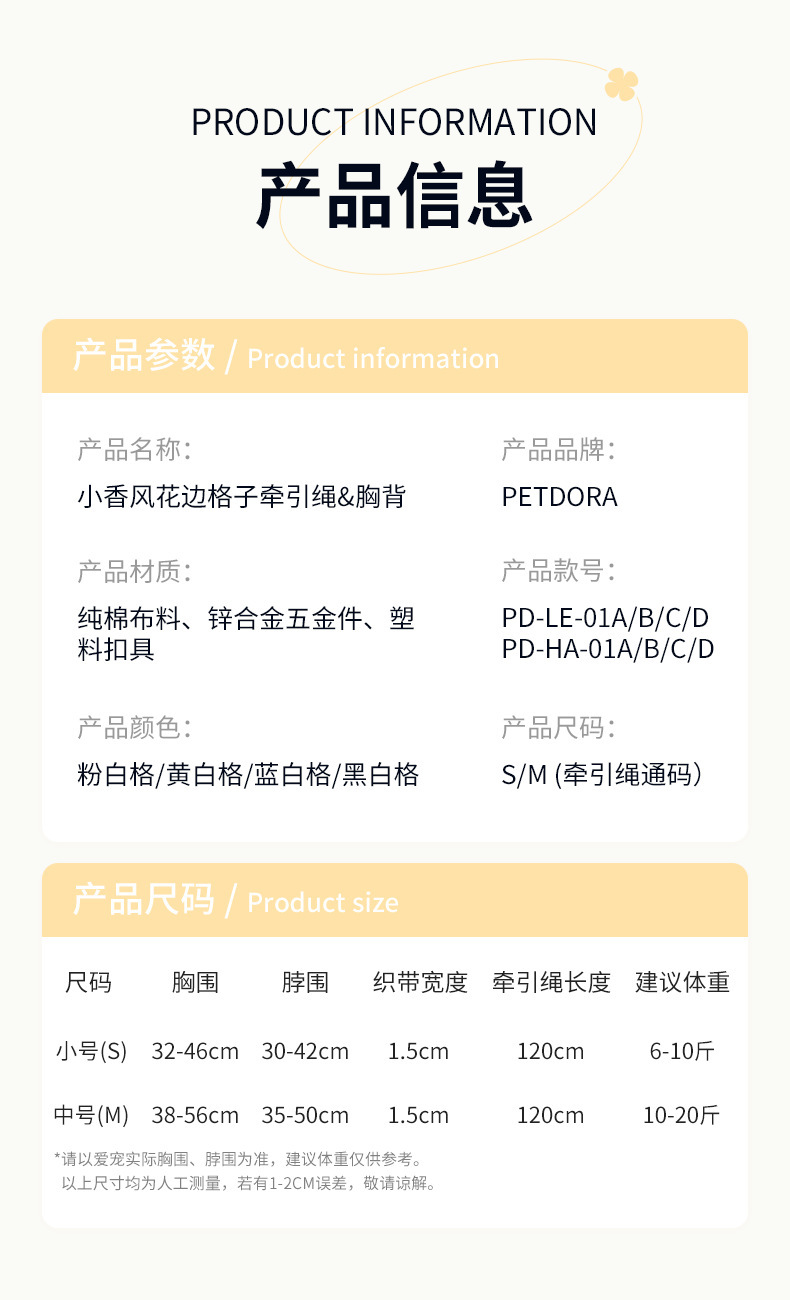 PRODUCT INFORMATION
产品信息

产品参数 / Product information

产品名称:
小香风花边格子牵引绳&胸背

产品材质:
纯棉布料、锌合金五金件、塑料扣具

产品颜色:
粉白格/黄白格/蓝白格/黑白格

产品品牌:
PETDORA

产品款号:
PD-LE-01A/B/C/D
PD-HA-01A/B/C/D

产品尺码:
S/M (牵引绳通码)

产品尺码 / Product size

| 尺码 | 胸围 | 脖围 | 织带宽度 | 牵引绳长度 | 建议体重 |
|---|---|---|---|---|---|
| 小号(S) | 32-46cm | 30-42cm | 1.5cm | 120cm | 6-10斤 |
| 中号(M) | 38-56cm | 35-50cm | 1.5cm | 120cm | 10-20斤 |

*请以爱宠实际胸围、脖围为准，建议体重仅供参考。
以上尺寸均为人工测量，若有1-2CM误差，敬请谅解。