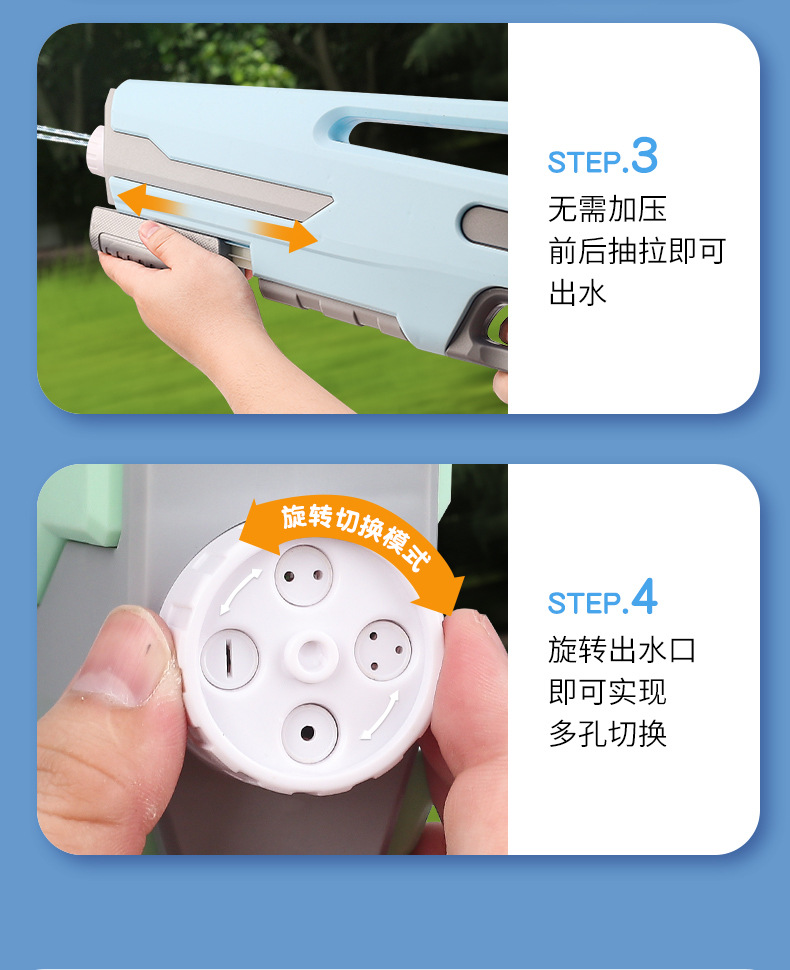 STEP.3
无需加压
前后抽拉即可
出水

旋转切换模式

STEP.4
旋转出水口
即可实现
多孔切换