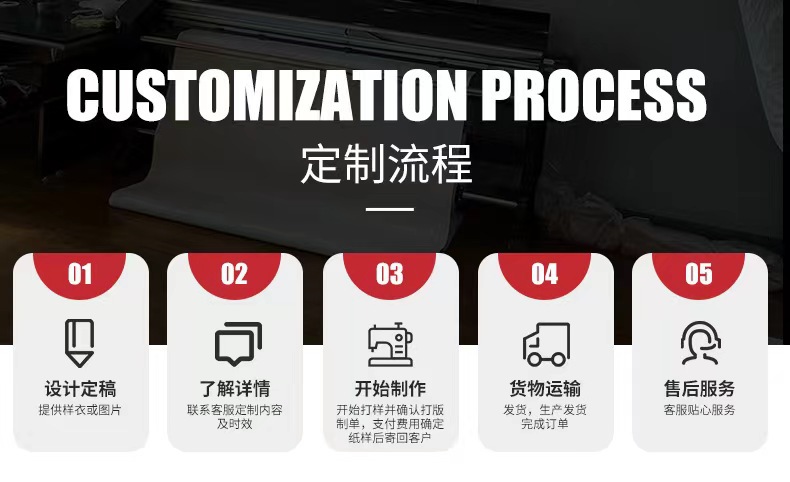 CUSTOMIZATION PROCESS
定制流程

01
设计定稿
提供样衣或图片

02
了解详情
联系客服定制内容及时效

03
开始制作
开始打样并确认打版制单，支付费用确定纸样后寄回客户

04
货物运输
发货，生产发货完成订单

05
售后服务
客服贴心服务