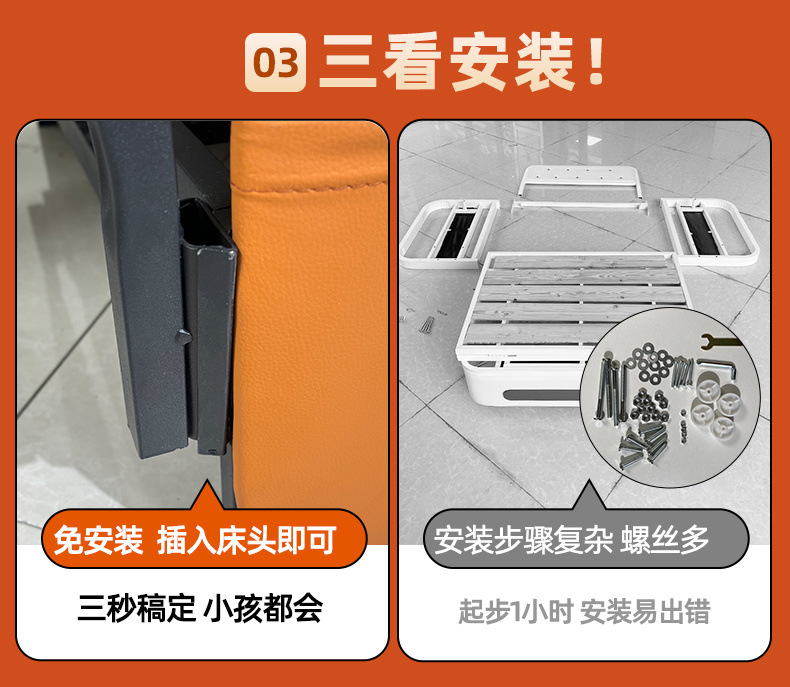 03 三看安装！

免安装 插入床头即可

三秒稿定 小孩都会

安装步骤复杂 螺丝多

起步1小时 安装易出错