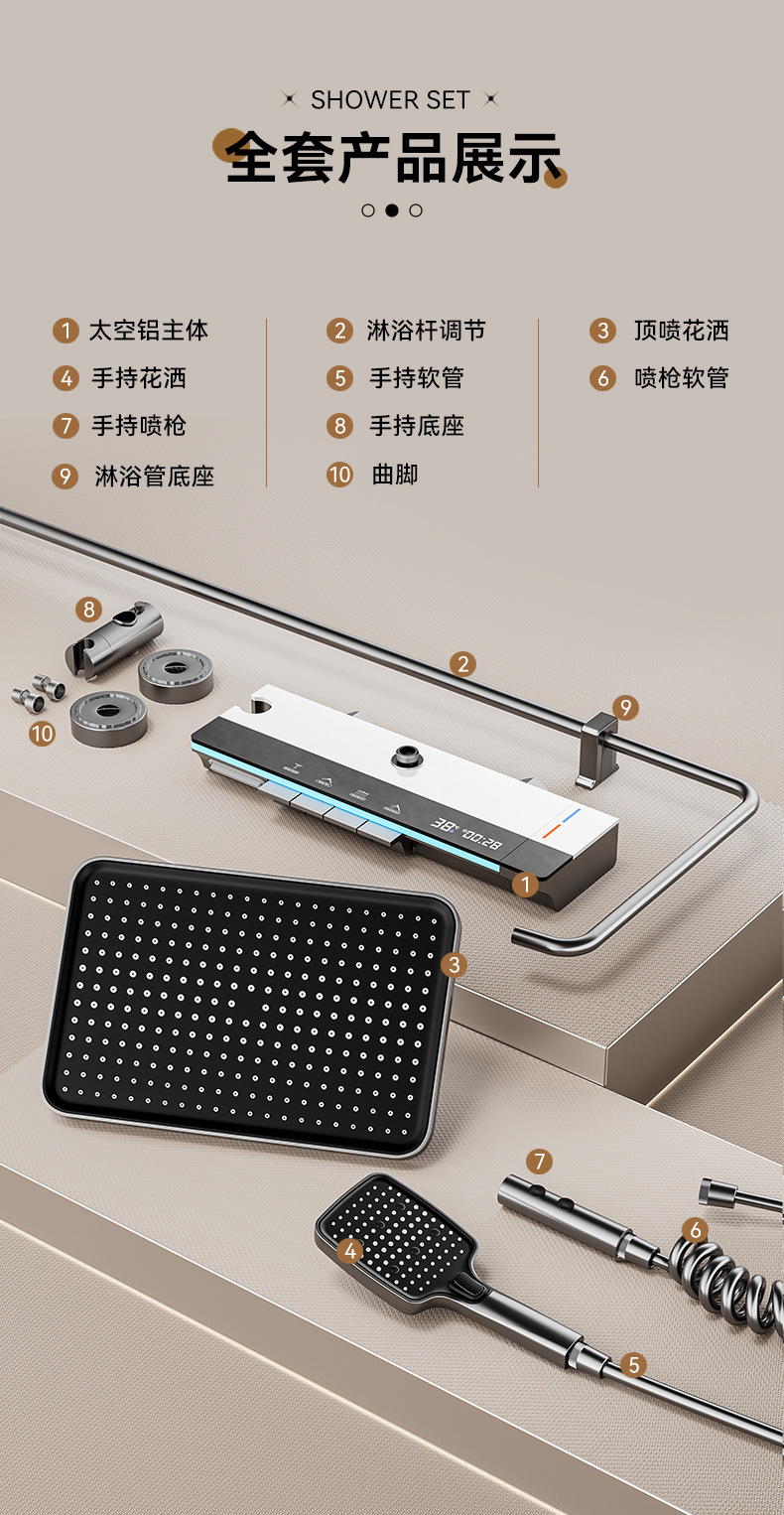 SHOWER SET

全套产品展示

1 太空铝主体
4 手持花洒
7 手持喷枪
9 淋浴管底座

2 淋浴杆调节
5 手持软管
8 手持底座
10 曲脚

3 顶喷花洒
6 喷枪软管

8
10
2
9
38° 00:28
1
3
7
6
4
5