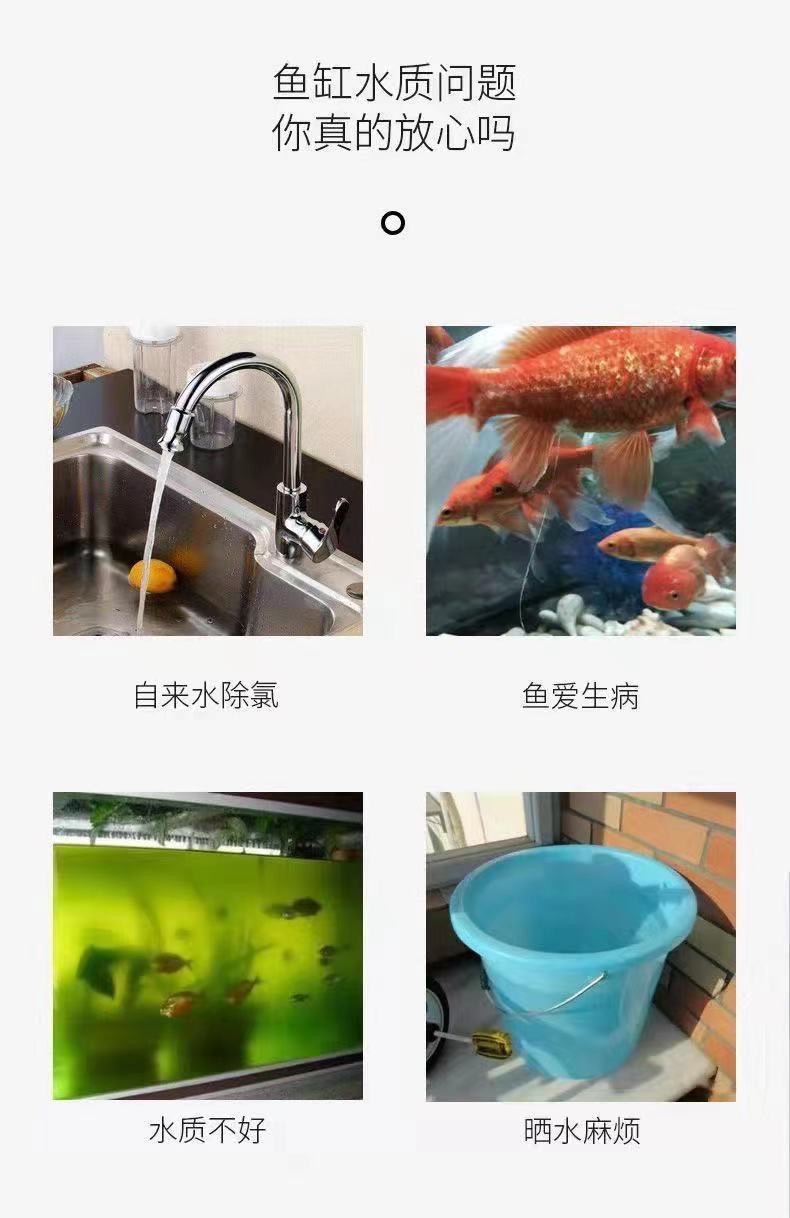 鱼缸水质问题
你真的放心吗

自来水除氯

鱼爱生病

水质不好

晒水麻烦