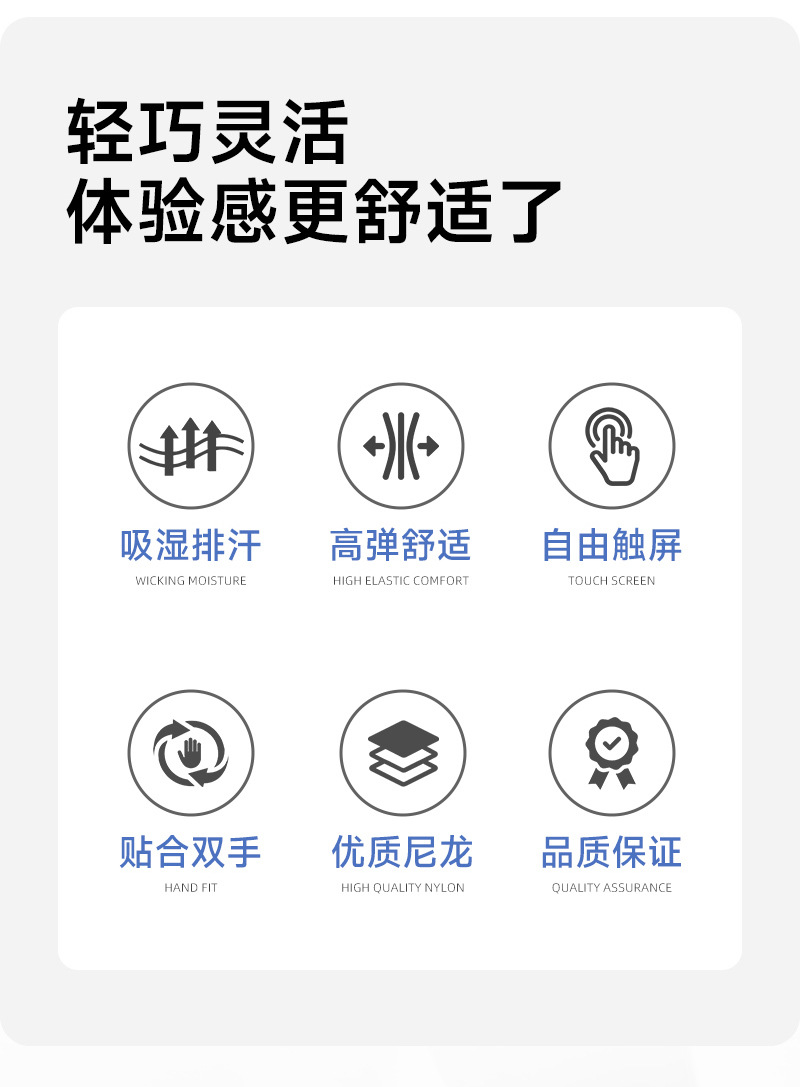 轻巧灵活
体验感更舒适了

吸湿排汗
WICKING MOISTURE

高弹舒适
HIGH ELASTIC COMFORT

自由触屏
TOUCH SCREEN

贴合双手
HAND FIT

优质尼龙
HIGH QUALITY NYLON

品质保证
QUALITY ASSURANCE