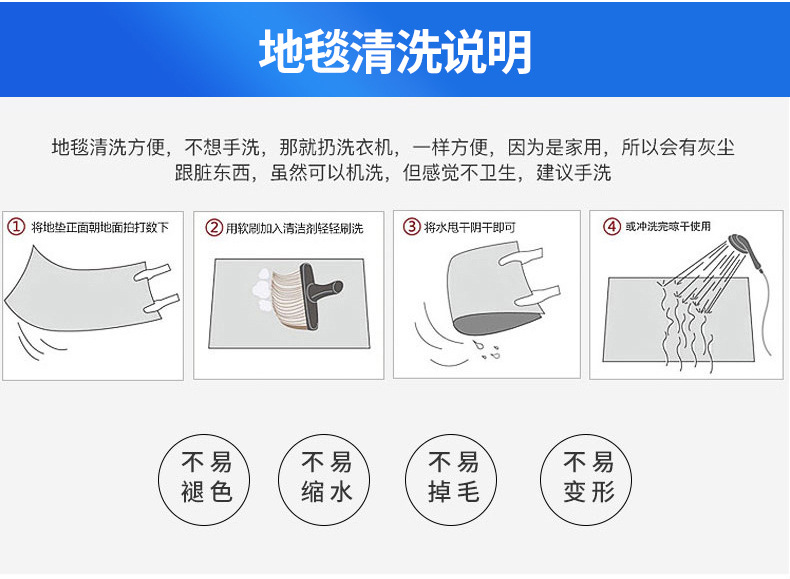 地毯清洗说明

地毯清洗方便，不想手洗，那就扔洗衣机，一样方便，因为是家用，所以会有灰尘跟脏东西，虽然可以机洗，但感觉不卫生，建议手洗

① 将地垫正面朝地面拍打数下

② 用软刷加入清洁剂轻轻刷洗

③ 将水甩干阴干即可

④ 或冲洗完晾干使用

不易褪色

不易缩水

不易掉毛

不易变形