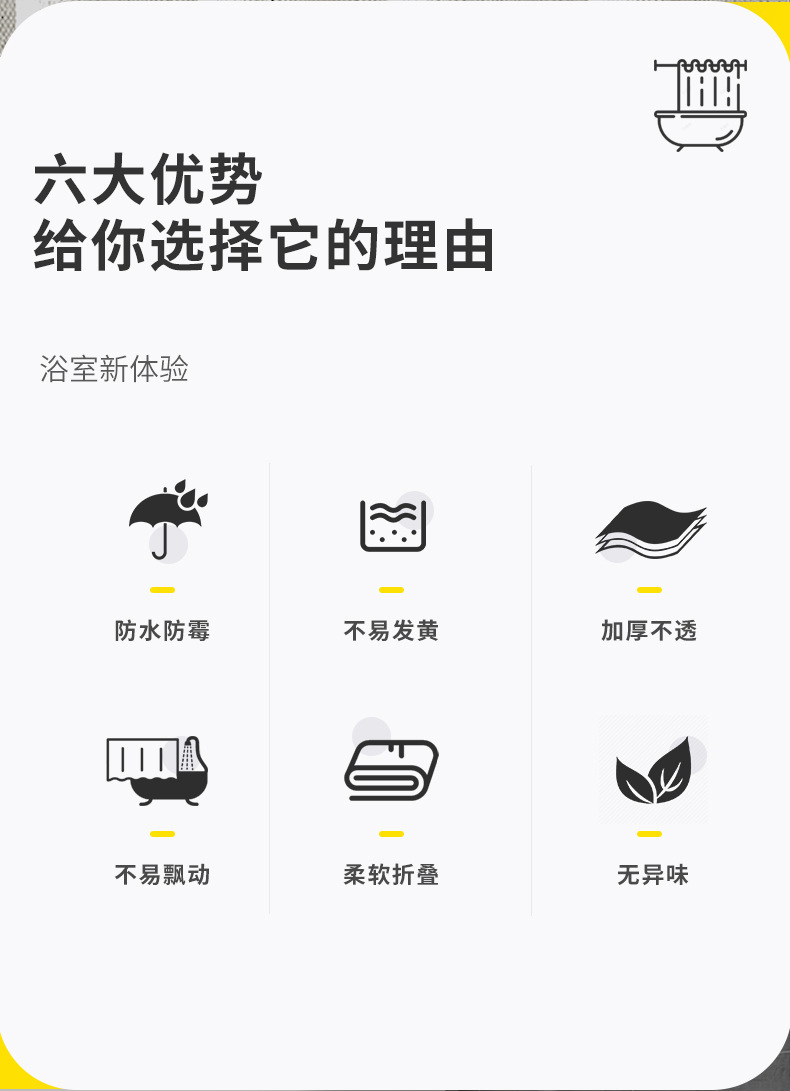 六大优势
给你选择它的理由

浴室新体验

防水防霉

不易发黄

加厚不透

不易飘动

柔软折叠

无异味