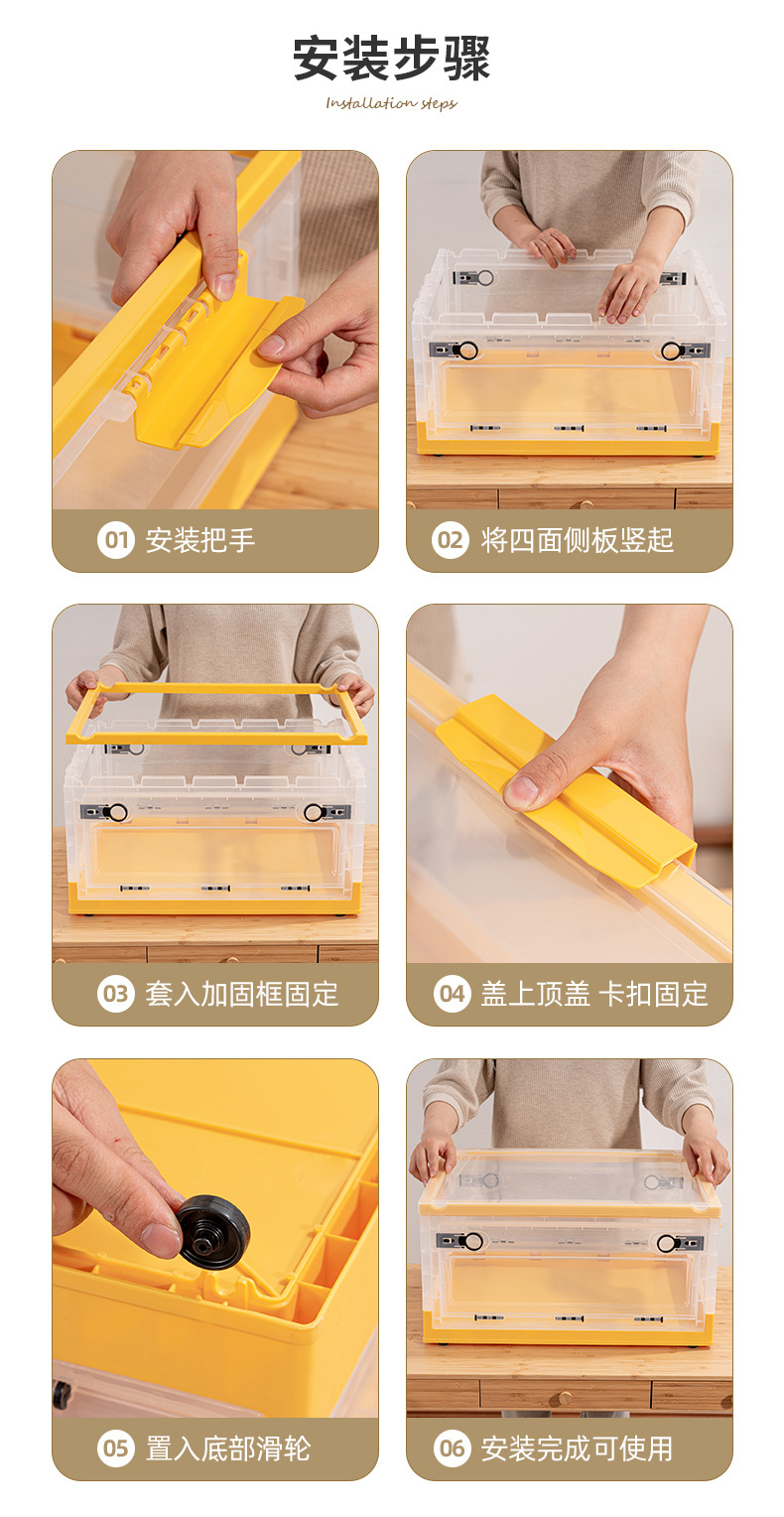 安装步骤

Installation steps

01 安装把手

02 将四面侧板竖起

03 套入加固框固定

04 盖上顶盖 卡扣固定

05 置入底部滑轮

06 安装完成可使用