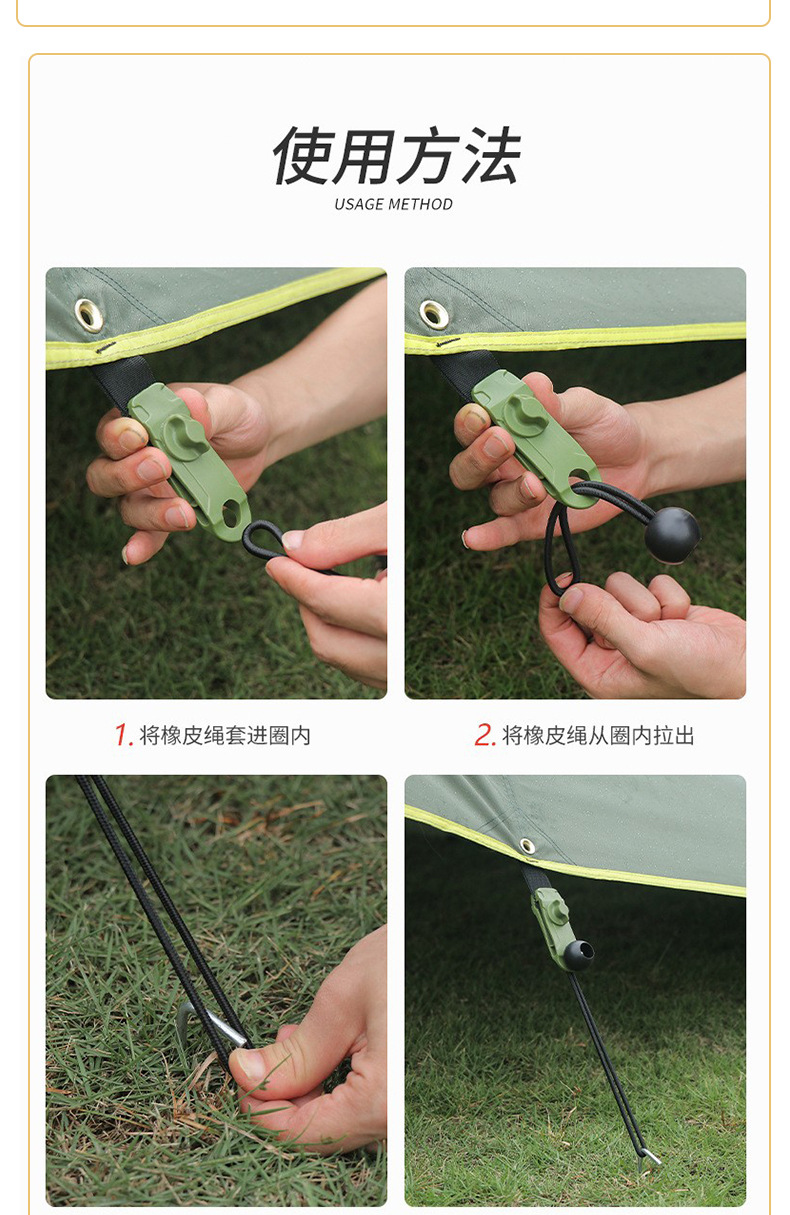 使用方法
USAGE METHOD

1. 将橡皮绳套进圈内

2. 将橡皮绳从圈内拉出