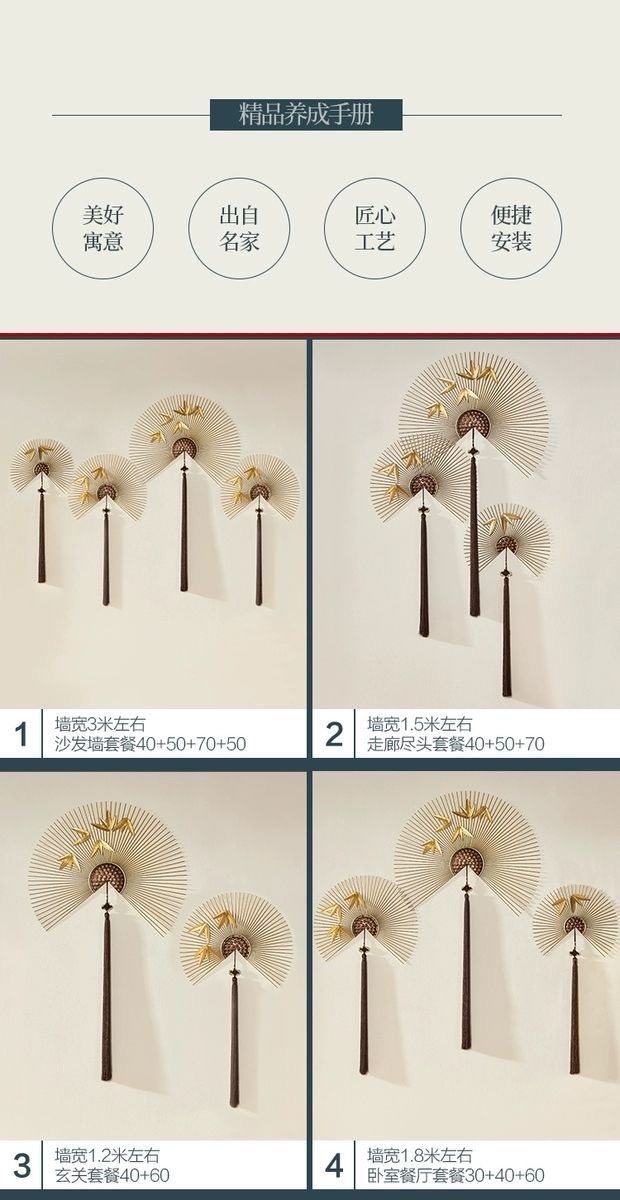 精品养成手册

美好寓意

出自名家

匠心工艺

便捷安装

1 墙宽3米左右
沙发墙套餐40+50+70+50

2 墙宽1.5米左右
走廊尽头套餐40+50+70

3 墙宽1.2米左右
玄关套餐40+60

4 墙宽1.8米左右
卧室餐厅套餐30+40+60