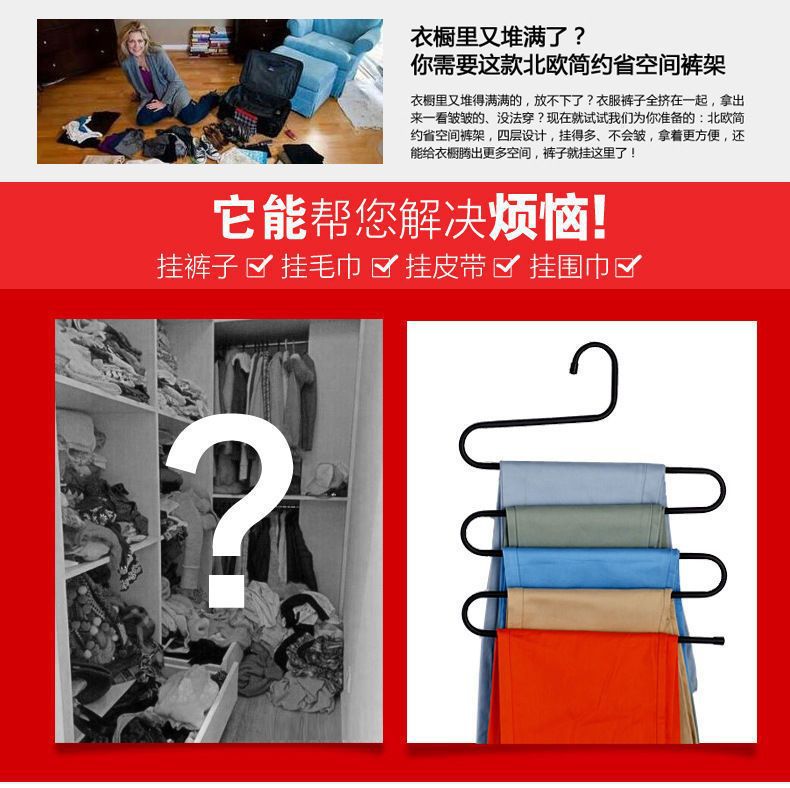 衣橱里又堆满了？
你需要这款北欧简约省空间裤架

衣橱里又堆得满满的，放不下了？衣服裤子全挤在一起，拿出来一看皱皱的、没法穿？现在就试试我们为你准备的：北欧简约省空间裤架，四层设计，挂得多、不会皱，拿着更方便，还能给衣橱腾出更多空间，裤子就挂这里了！

它能帮您解决烦恼!
挂裤子 ☑ 挂毛巾 ☑ 挂皮带 ☑ 挂围巾 ☑

?