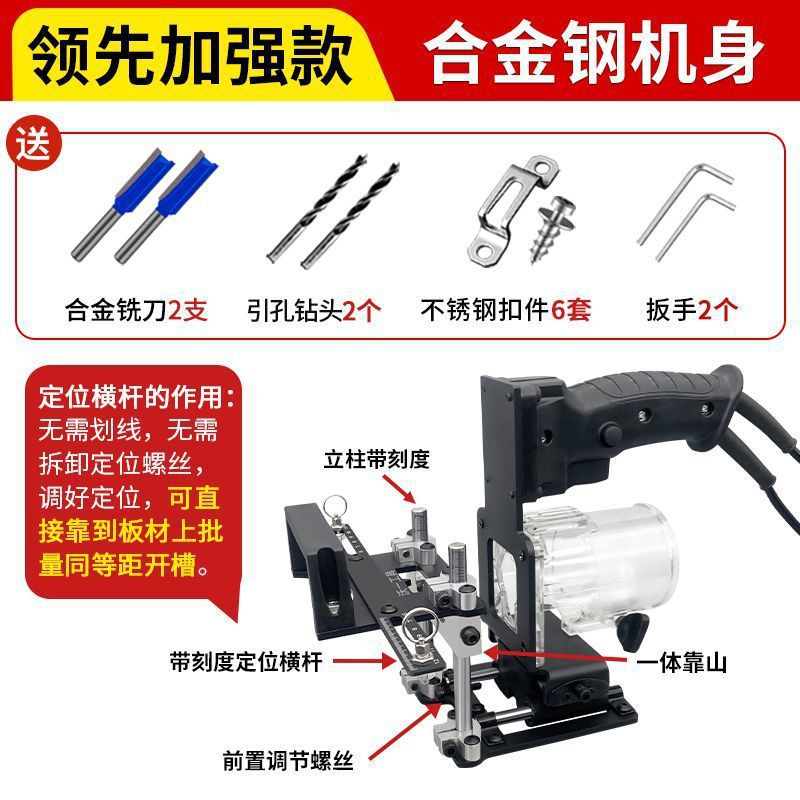 领先加强款 合金钢机身

送

合金铣刀2支 引孔钻头2个 不锈钢扣件6套 扳手2个

定位横杆的作用：无需划线，无需拆卸定位螺丝，调好定位，可直接靠到板材上批量同等距开槽。

立柱带刻度

带刻度定位横杆

一体靠山

前置调节螺丝