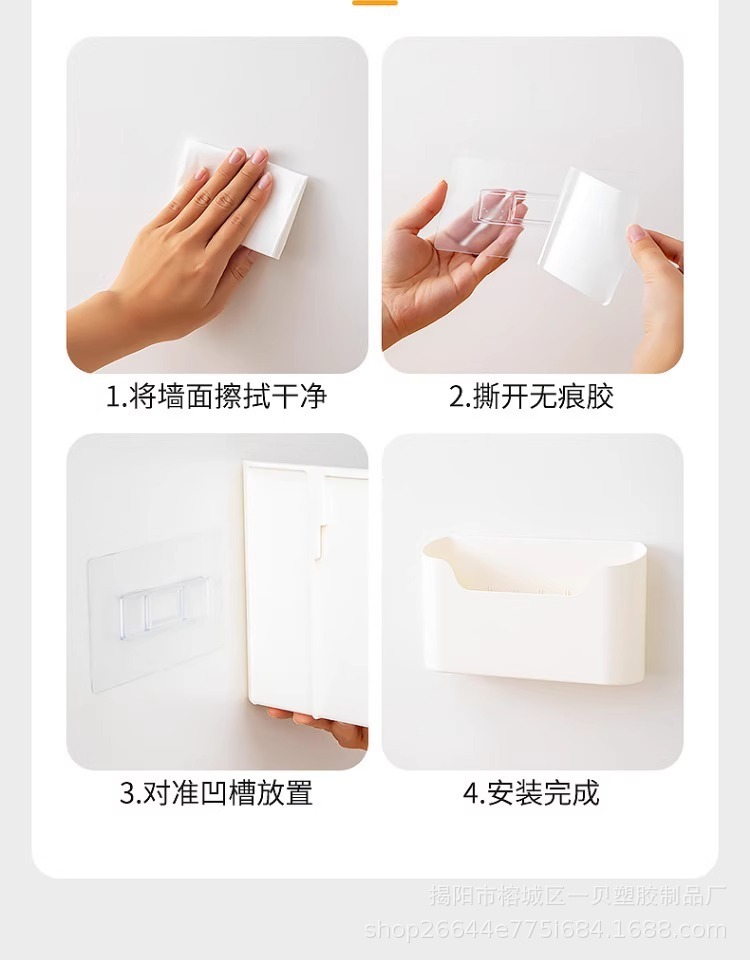 1.将墙面擦拭干净

2.撕开无痕胶

3.对准凹槽放置

4.安装完成

揭阳市榕城区一贝塑胶制品厂
shop26644e775l684.1688.com