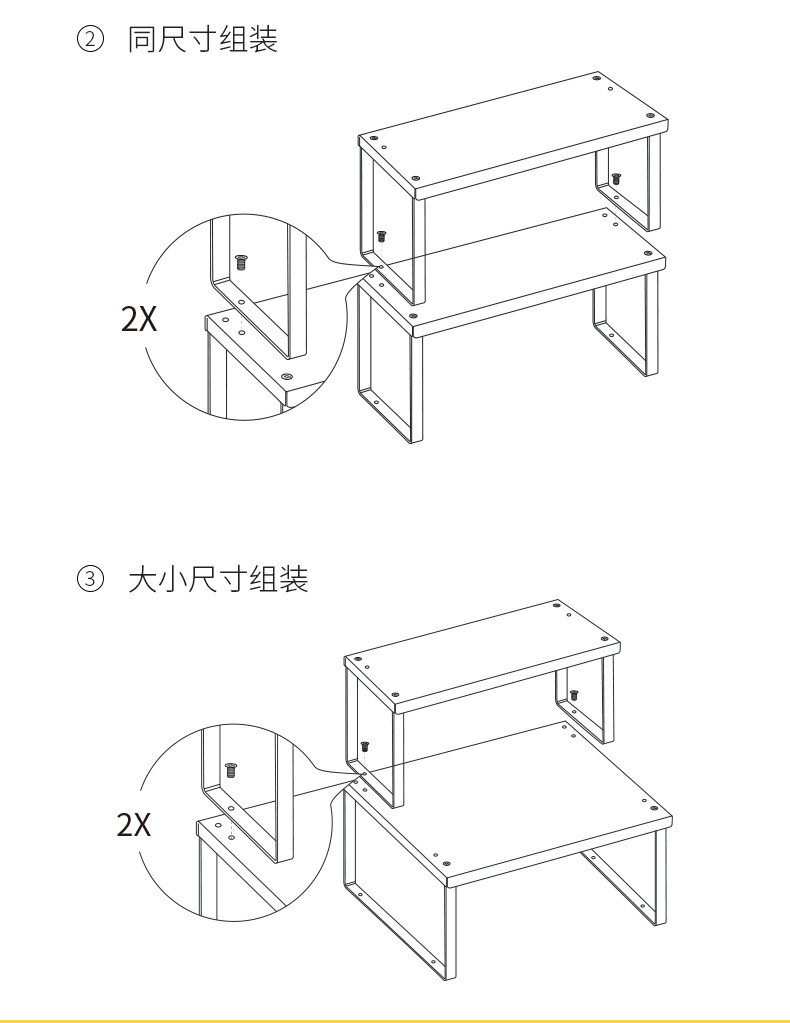 ② 同尺寸组装

2X

③ 大小尺寸组装

2X